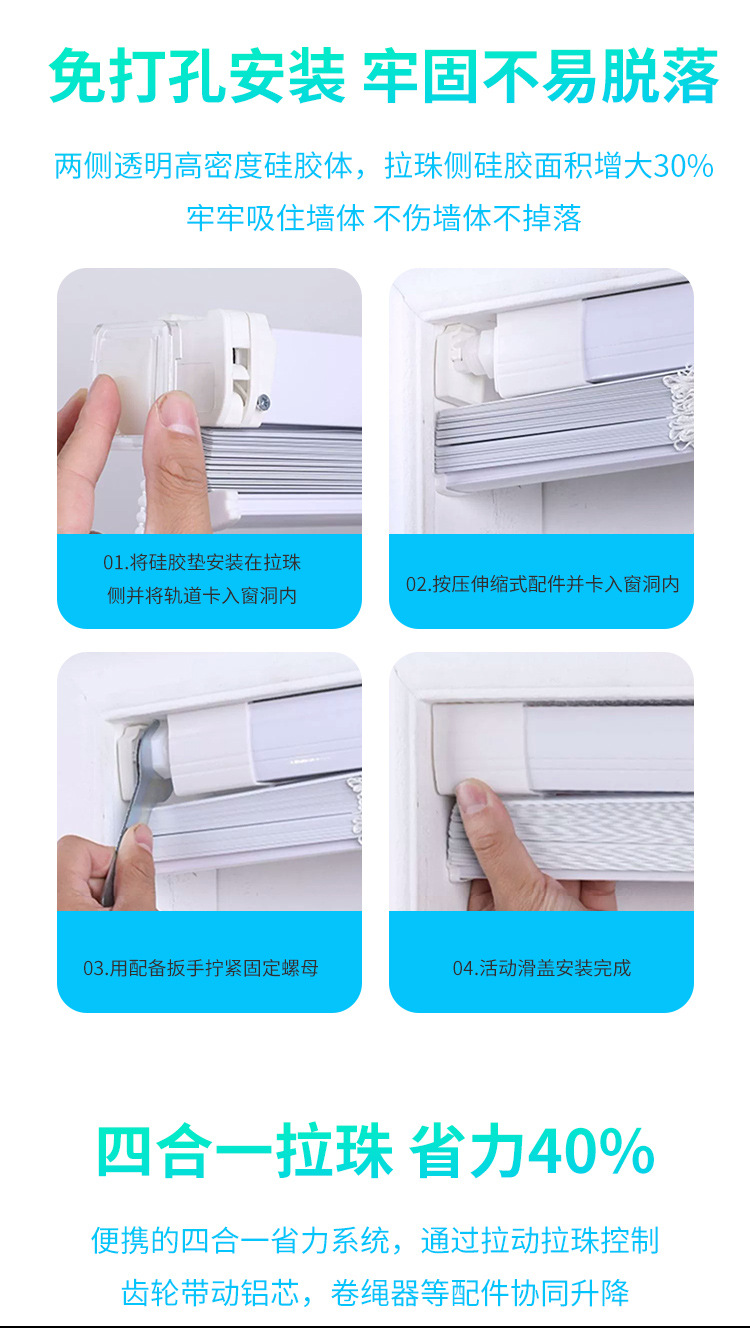 免打孔安装 牢固不易脱落

两侧透明高密度硅胶体，拉珠侧硅胶面积增大30%
牢牢吸住墙体 不伤墙体不掉落

01.将硅胶垫安装在拉珠侧并将轨道卡入窗洞内

02.按压伸缩式配件并卡入窗洞内

03.用配备扳手拧紧固定螺母

04.活动滑盖安装完成

四合一拉珠 省力40%

便携的四合一省力系统，通过拉动拉珠控制
齿轮带动铝芯，卷绳器等配件协同升降