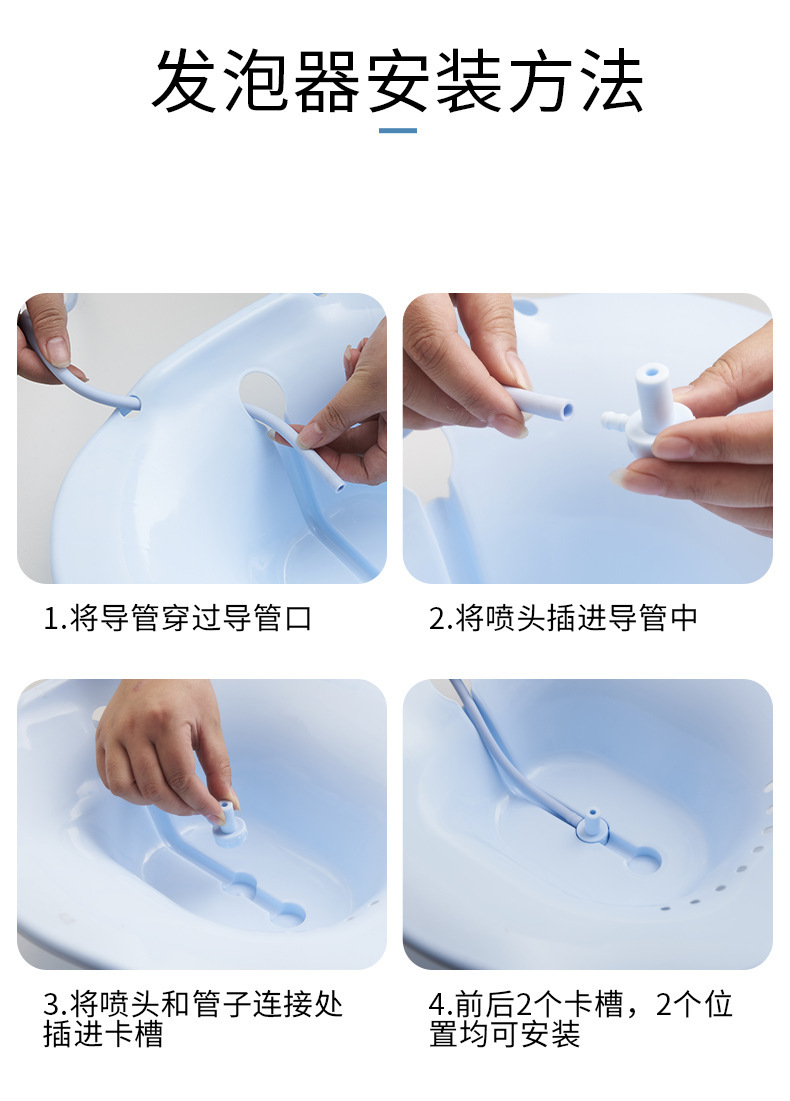 发泡器安装方法

1.将导管穿过导管口

2.将喷头插进导管中

3.将喷头和管子连接处插进卡槽

4.前后2个卡槽，2个位置均可安装