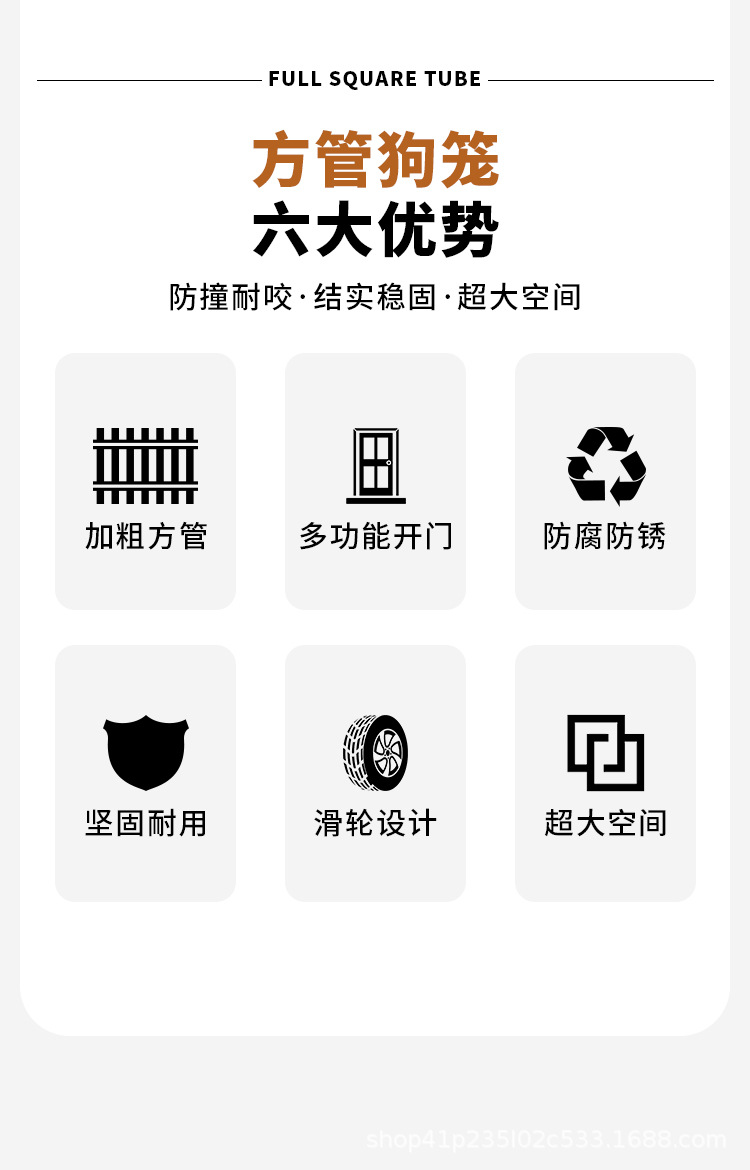 FULL SQUARE TUBE

方管狗笼
六大优势

防撞耐咬·结实稳固·超大空间

加粗方管

多功能开门

防腐防锈

坚固耐用

滑轮设计

超大空间

shop41p235l02c533.1688.com