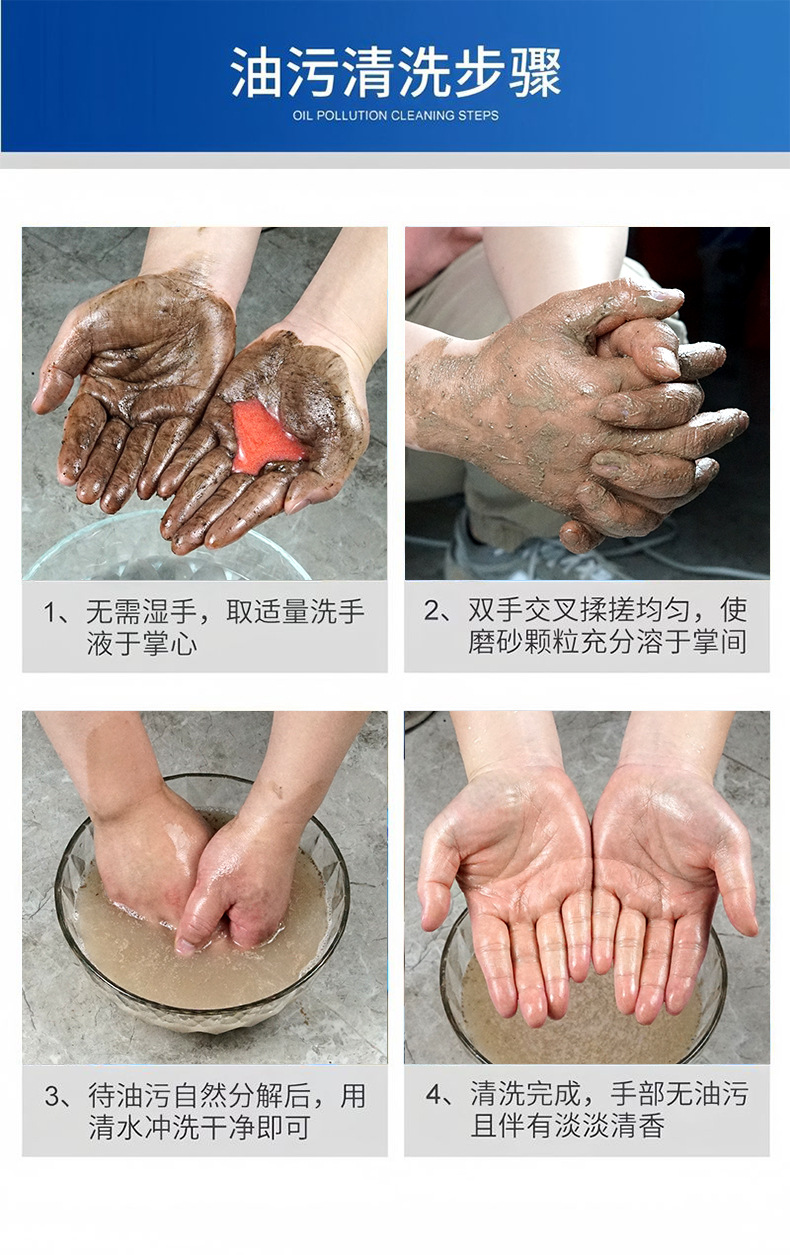 油污清洗步骤
OIL POLLUTION CLEANING STEPS

1、无需湿手，取适量洗手液于掌心

2、双手交叉揉搓均匀，使磨砂颗粒充分溶于掌间

3、待油污自然分解后，用清水冲洗干净即可

4、清洗完成，手部无油污且伴有淡淡清香