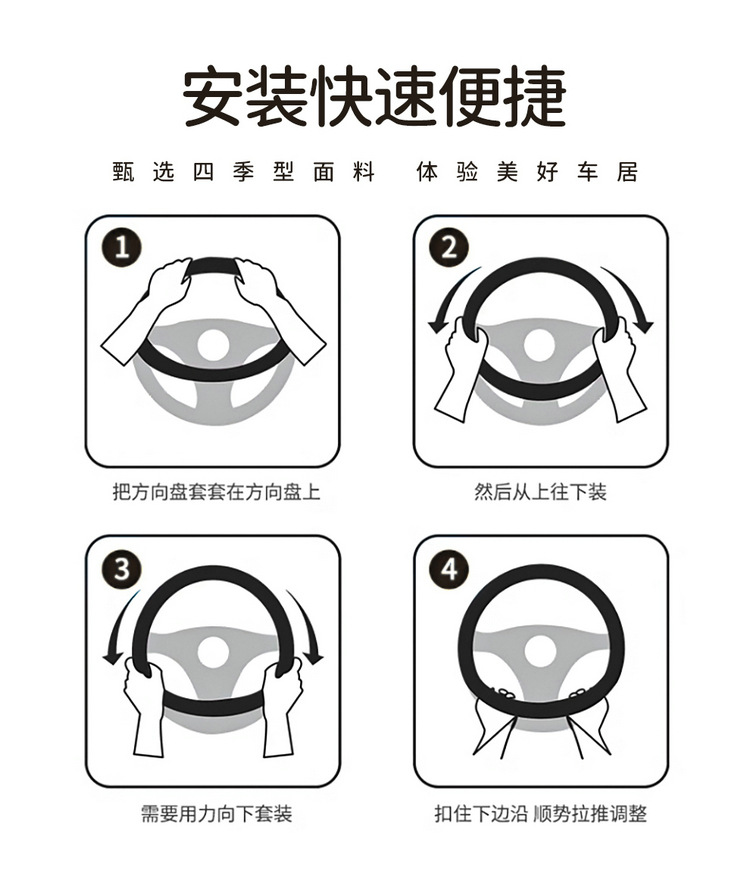 安装快速便捷

甄选四季型面料 体验美好车居

1

把方向盘套套在方向盘上

2

然后从上往下装

3

需要用力向下套装

4

扣住下边沿 顺势拉推调整