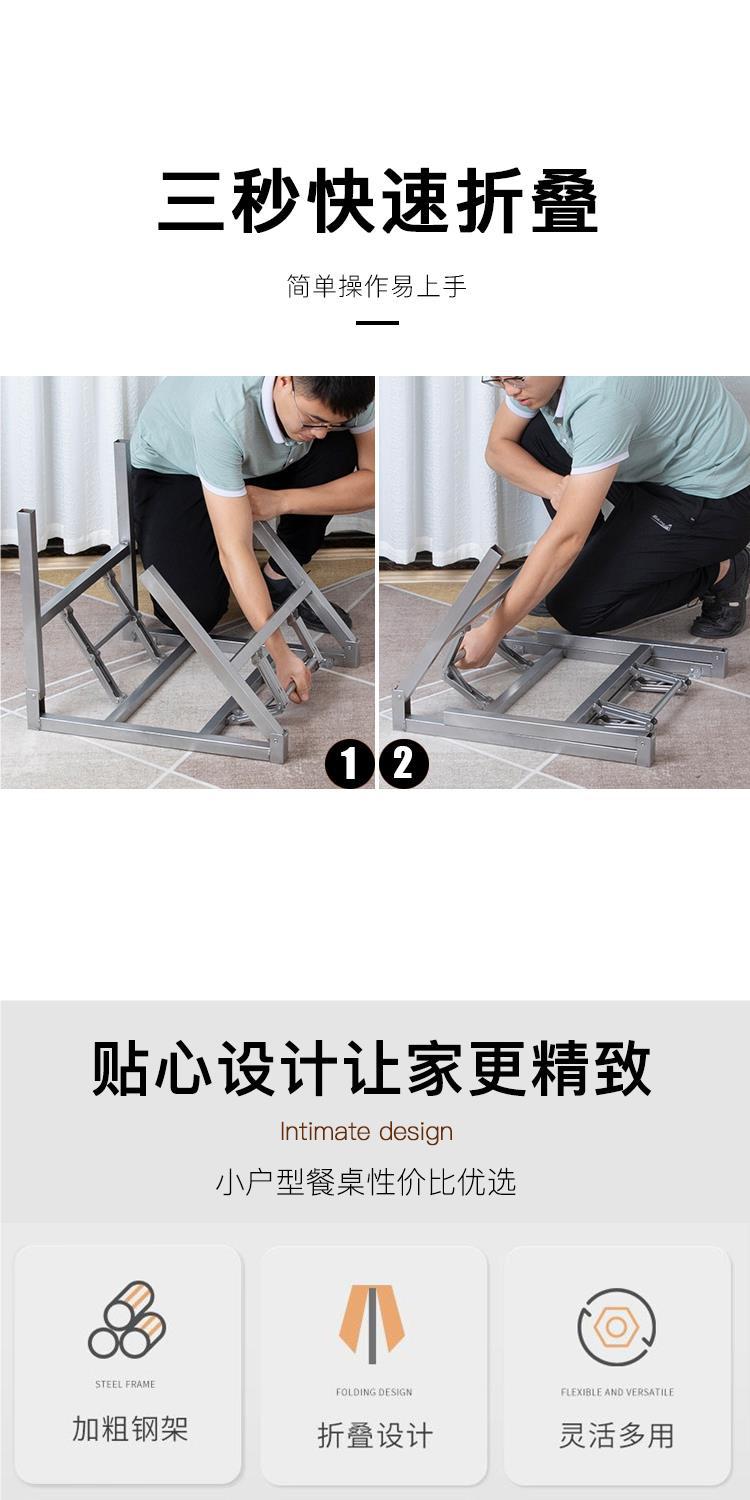 三秒快速折叠

简单操作易上手

1 2

贴心设计让家更精致

Intimate design

小户型餐桌性价比优选

STEEL FRAME

加粗钢架

FOLDING DESIGN

折叠设计

FLEXIBLE AND VERSATILE

灵活多用