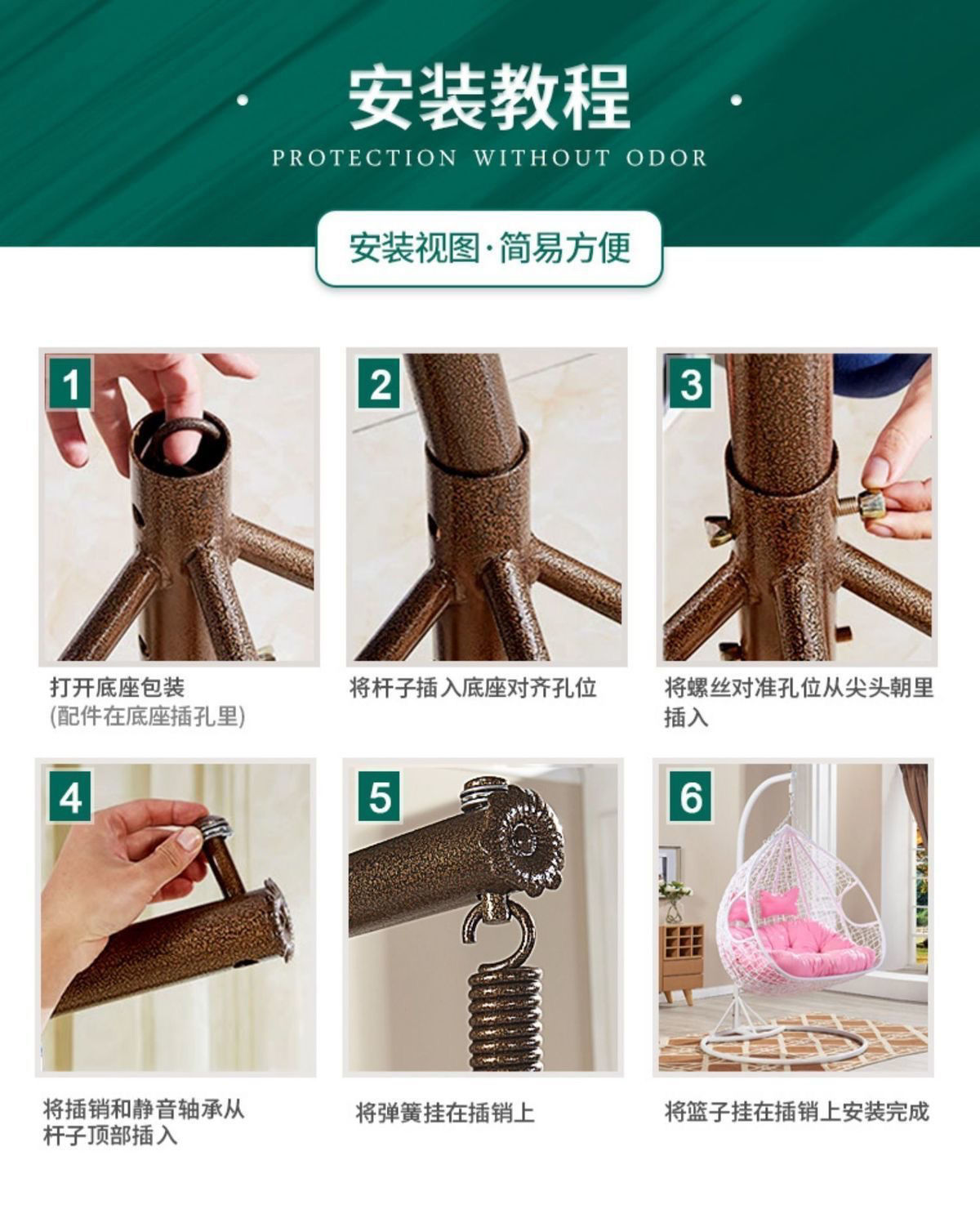 安装教程

PROTECTION WITHOUT ODOR

安装视图·简易方便

1

打开底座包装
(配件在底座插孔里)

2

将杆子插入底座对齐孔位

3

将螺丝对准孔位从尖头朝里插入

4

将插销和静音轴承从杆子顶部插入

5

将弹簧挂在插销上

6

将篮子挂在插销上安装完成