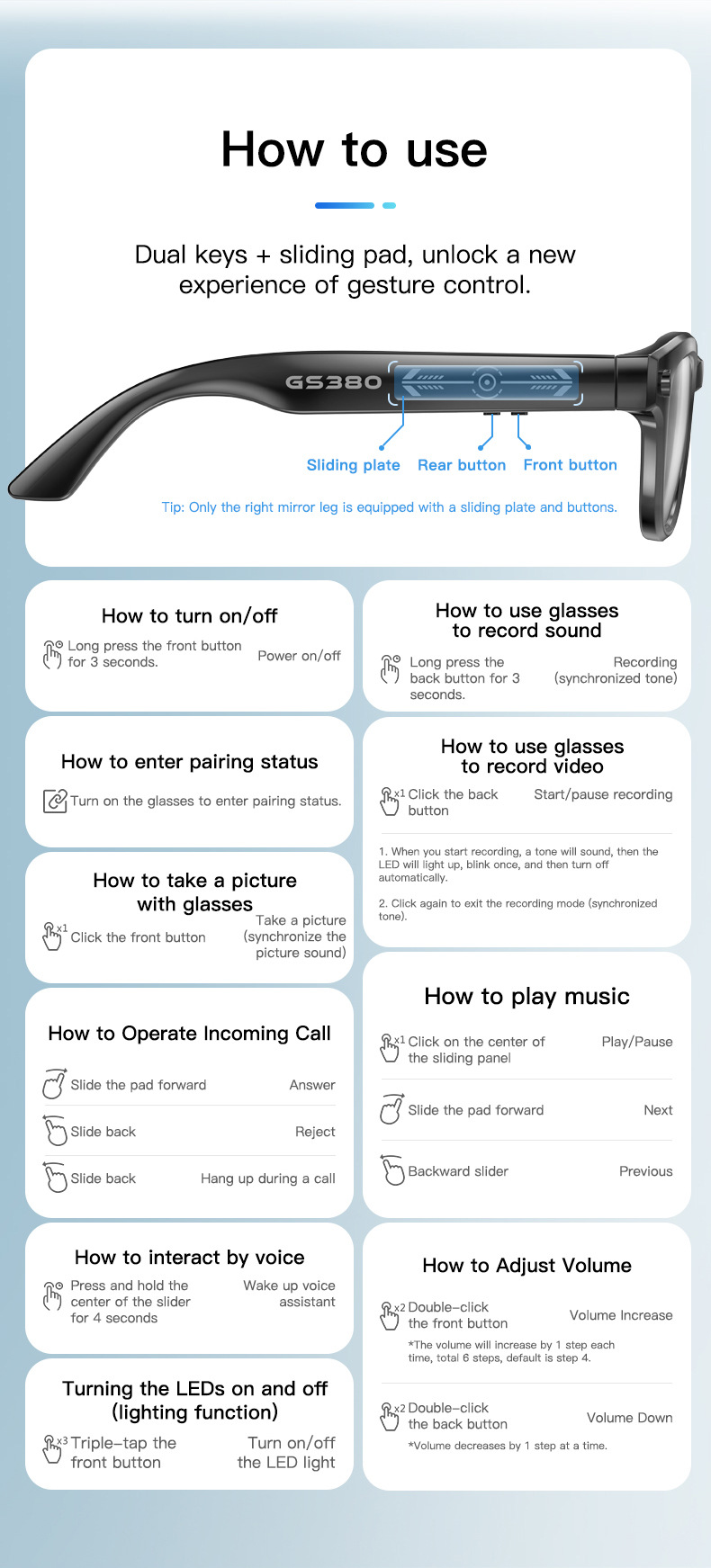 How to use

Dual keys + sliding pad, unlock a new experience of gesture control.

GS380

Sliding plate Rear button Front button

Tip: Only the right mirror leg is equipped with a sliding plate and buttons.

How to turn on/off

Long press the front button for 3 seconds. Power on/off

How to enter pairing status

Turn on the glasses to enter pairing status.

How to take a picture with glasses

x1 Click the front button Take a picture (synchronize the picture sound)

How to Operate Incoming Call

Slide the pad forward Answer

Slide back Reject

Slide back Hang up during a call

How to interact by voice

Press and hold the center of the slider for 4 seconds Wake up voice assistant

Turning the LEDs on and off (lighting function)

x3 Triple-tap the front button Turn on/off the LED light

How to use glasses to record sound

Long press the back button for 3 seconds. Recording (synchronized tone)

How to use glasses to record video

x1 Click the back button Start/pause recording

1. When you start recording, a tone will sound, then the LED will light up, blink once, and then turn off automatically.

2. Click again to exit the recording mode (synchronized tone).

How to play music

x1 Click on the center of the sliding panel Play/Pause

Slide the pad forward Next

Backward slider Previous

How to Adjust Volume

x2 Double-click the front button Volume Increase

*The volume will increase by 1 step each time, total 6 steps, default is step 4.

x2 Double-click the back button Volume Down

*Volume decreases by 1 step at a time.