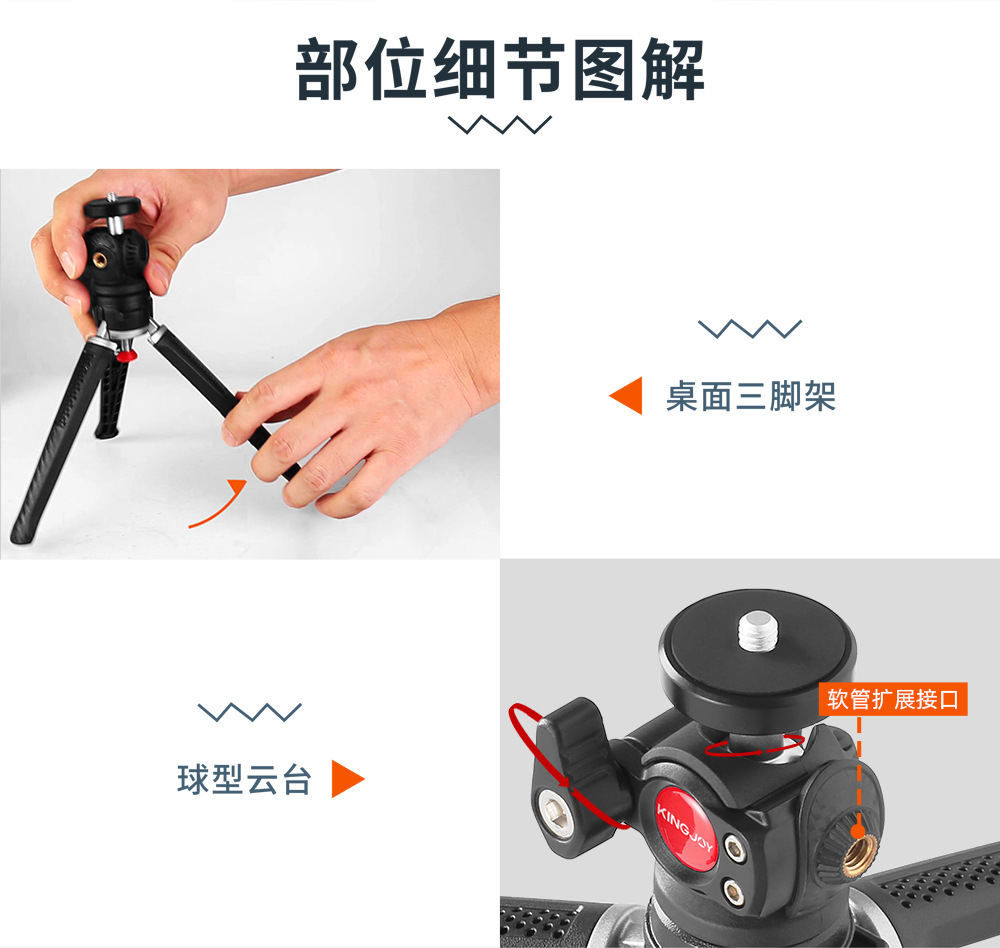 部位细节图解

桌面三脚架

球型云台

软管扩展接口

KINGJOY