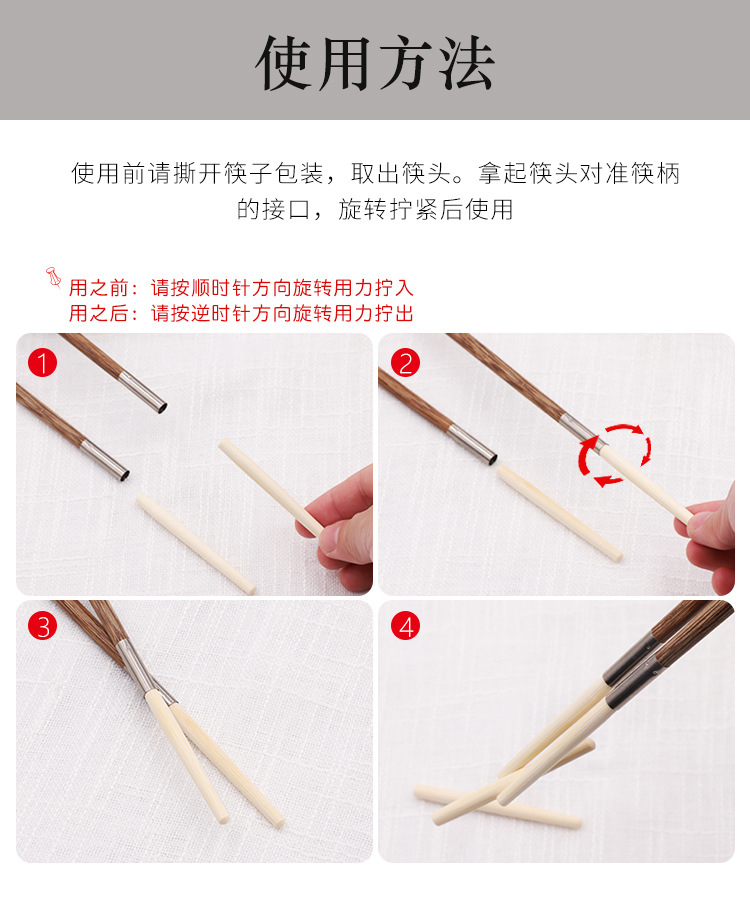 使用方法

使用前请撕开筷子包装，取出筷头。拿起筷头对准筷柄的接口，旋转拧紧后使用

用之前：请按顺时针方向旋转用力拧入
用之后：请按逆时针方向旋转用力拧出

1

2

3

4