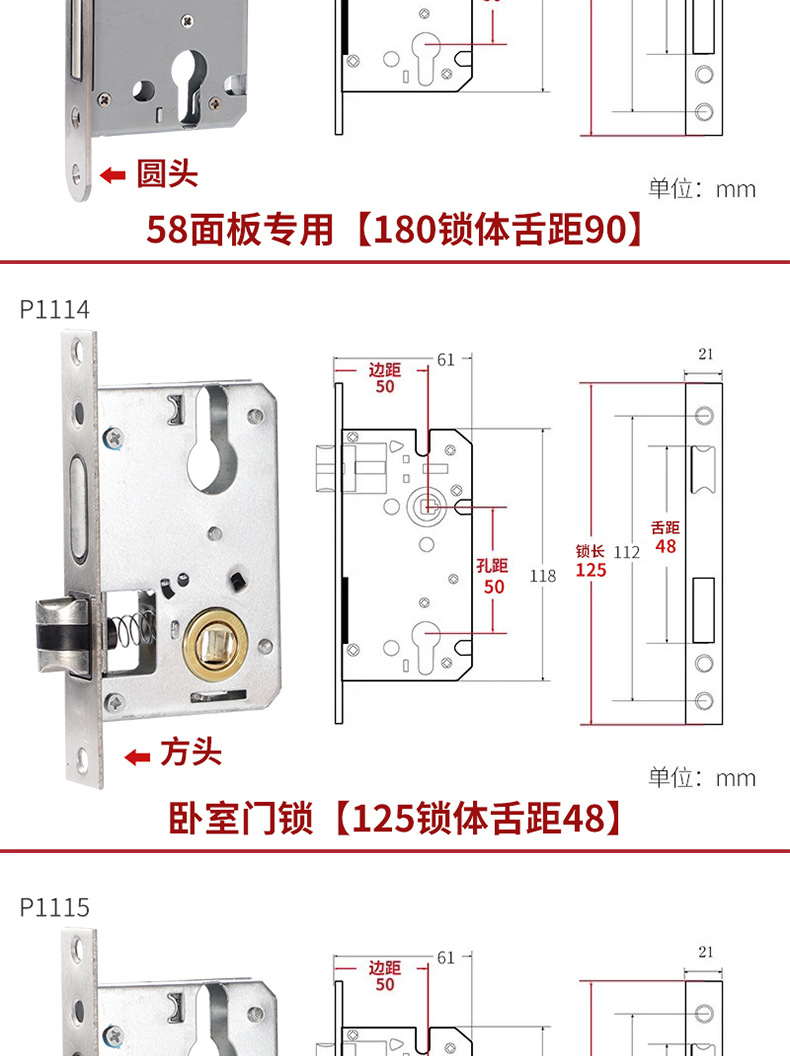 圆头

单位：mm

58面板专用【180锁体舌距90】

P1114

边距
50

61

21

孔距
50

118

锁长
125

112

舌距
48

方头

单位：mm

卧室门锁【125锁体舌距48】

P1115

边距
50

61

21