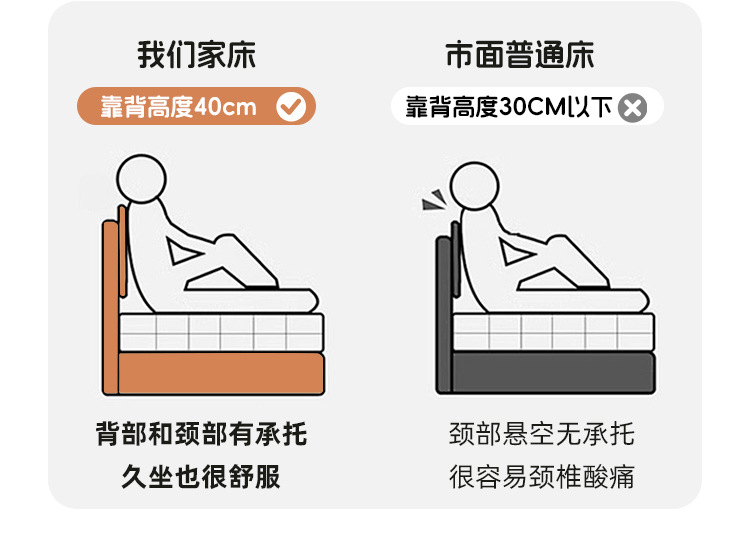 我们家床

靠背高度40cm

背部和颈部有承托
久坐也很舒服

市面普通床

靠背高度30CM以下

颈部悬空无承托
很容易颈椎酸痛