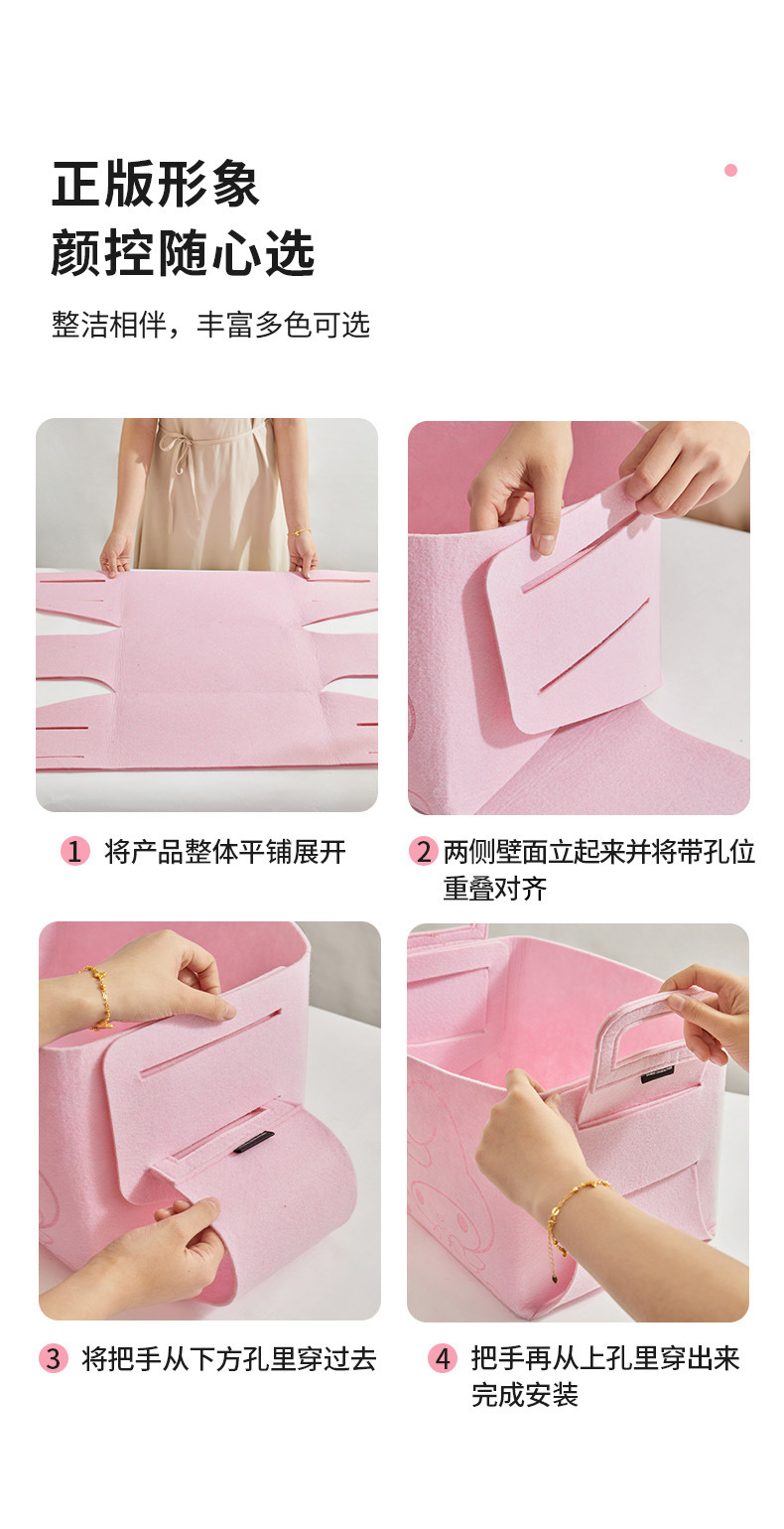 正版形象
颜控随心选

整洁相伴，丰富多色可选

1 将产品整体平铺展开

2 两侧壁面立起来并将带孔位重叠对齐

3 将把手从下方孔里穿过去

4 把手再从上孔里穿出来完成安装