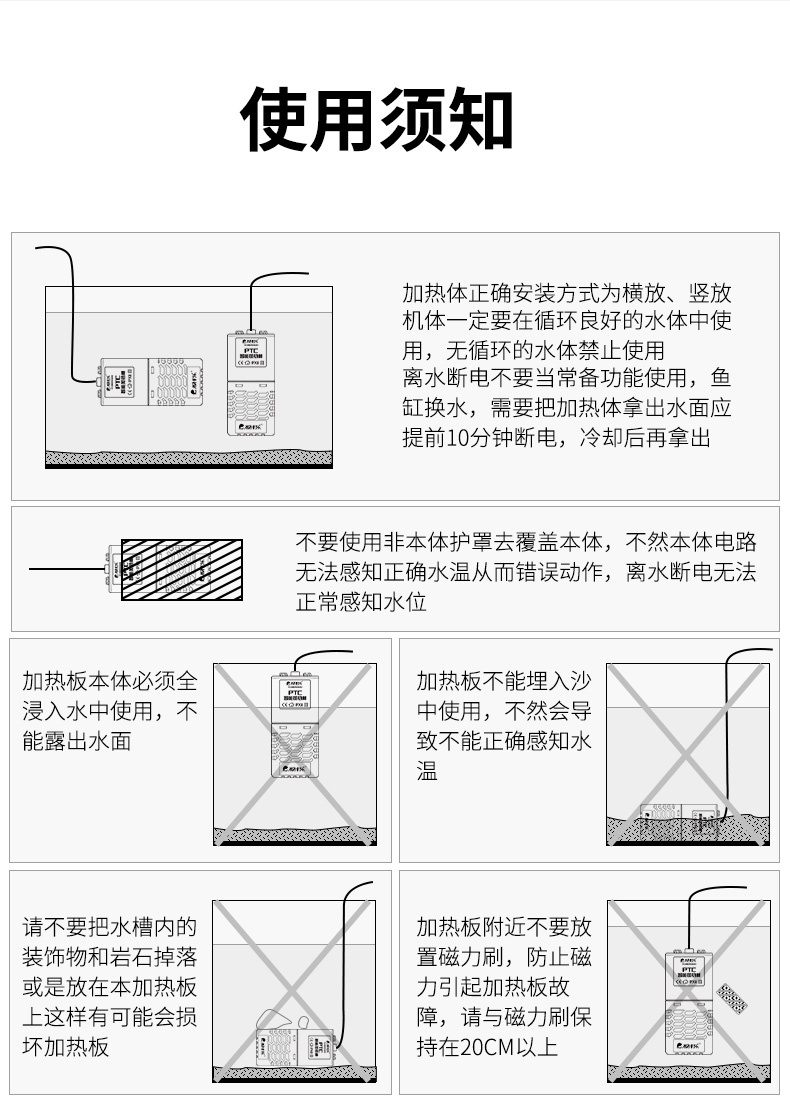 使用须知

PTC

PTC

加热体正确安装方式为横放、竖放机体一定要在循环良好的水体中使用，无循环的水体禁止使用
离水断电不要当常备功能使用，鱼缸换水，需要把加热体拿出水面应提前10分钟断电，冷却后再拿出

不要使用非本体护罩去覆盖本体，不然本体电路无法感知正确水温从而错误动作，离水断电无法正常感知水位

加热板本体必须全浸入水中使用，不能露出水面

PTC

加热板不能埋入沙中使用，不然会导致不能正确感知水温

请不要把水槽内的装饰物和岩石掉落或是放在本加热板上这样有可能会损坏加热板

加热板附近不要放置磁力刷，防止磁力引起加热板故障，请与磁力刷保持在20CM以上

PTC