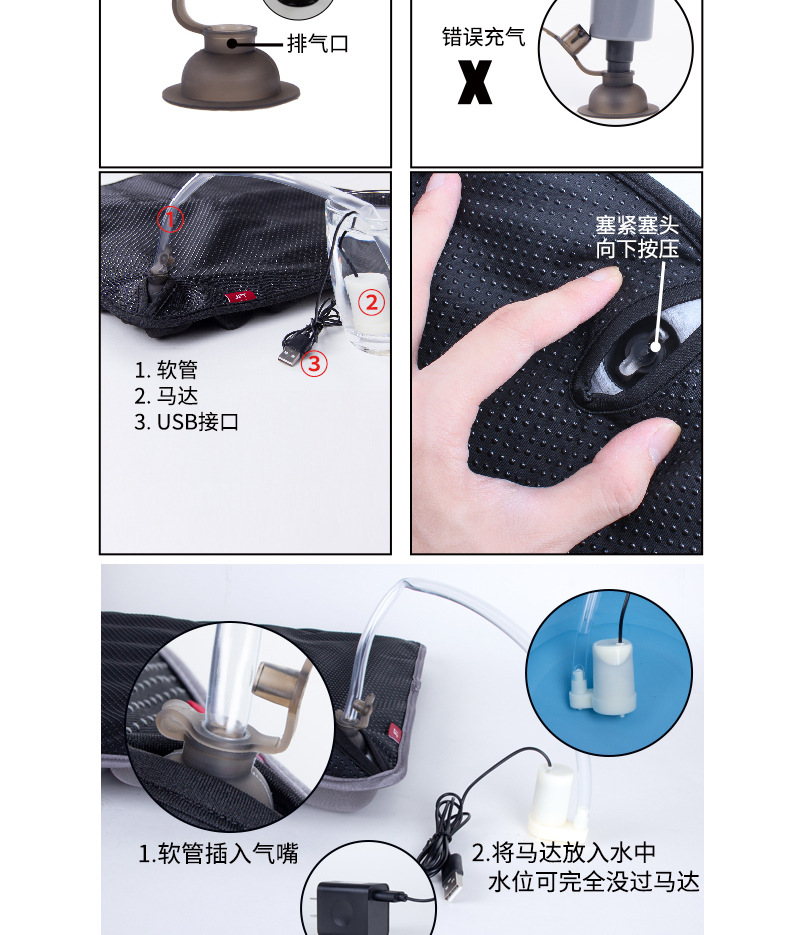 排气口

错误充气
X

①
②
③
1. 软管
2. 马达
3. USB接口

塞紧塞头
向下按压

1.软管插入气嘴

2.将马达放入水中
水位可完全没过马达