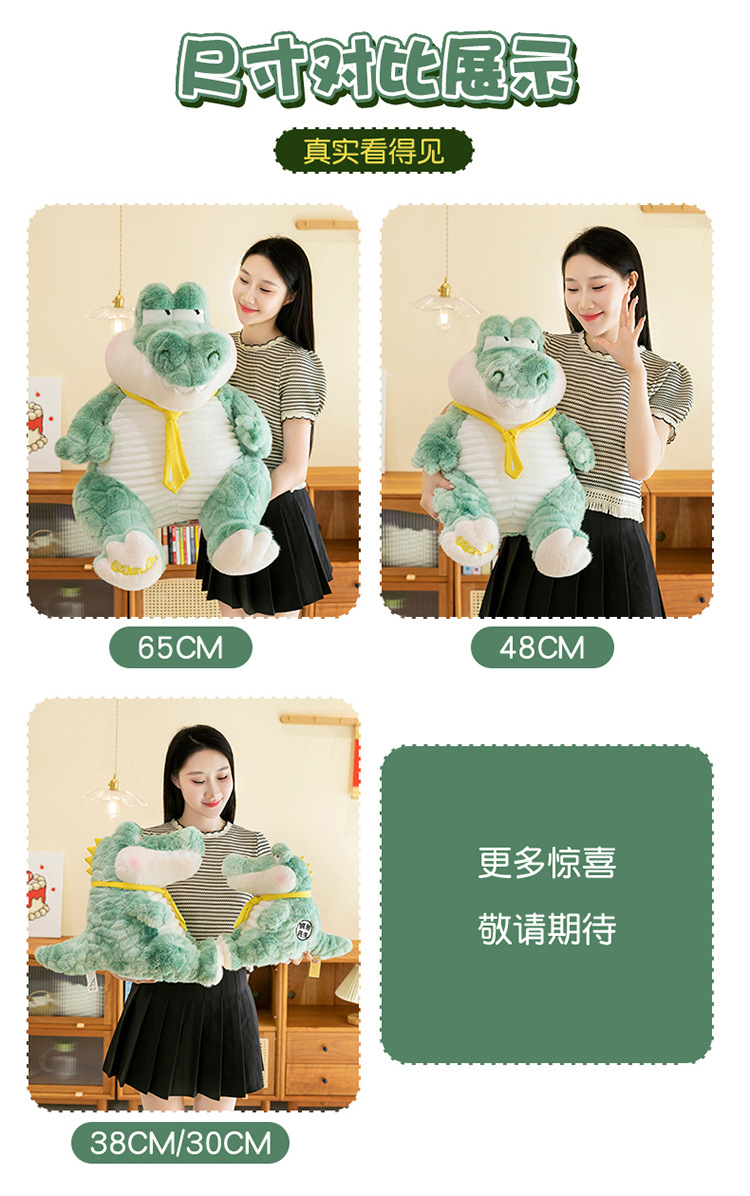 尺寸对比展示

真实看得见

65CM

48CM

38CM/30CM

更多惊喜

敬请期待