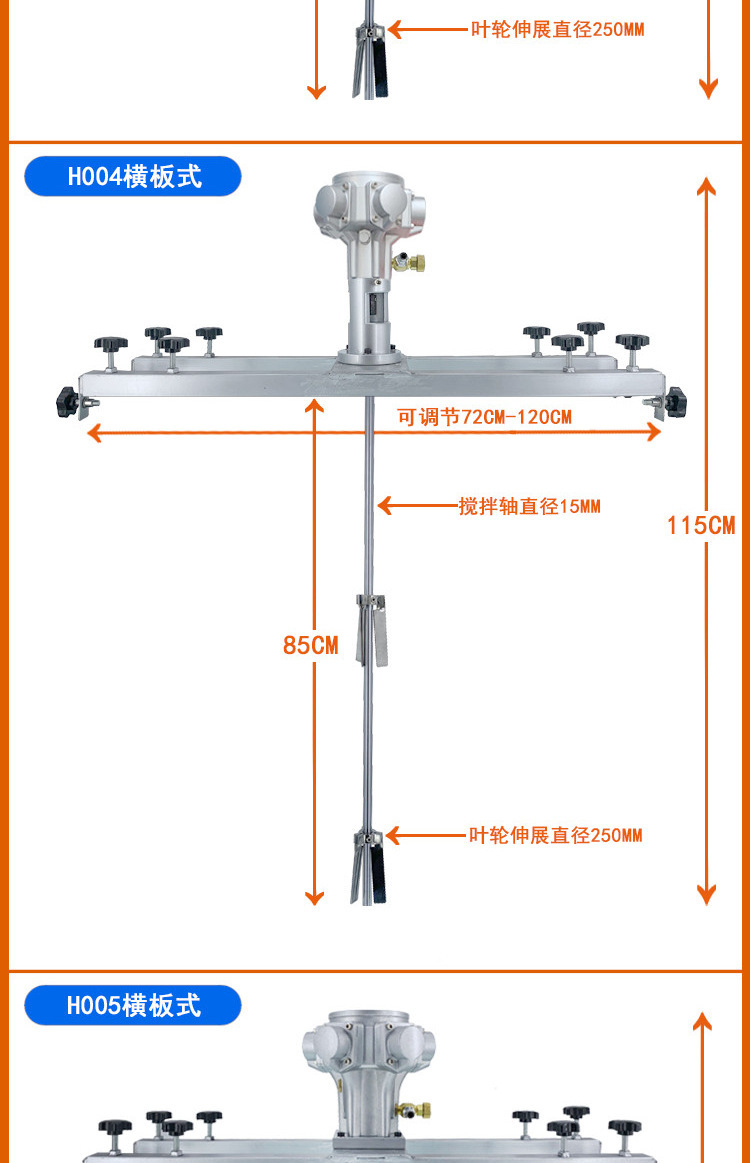 叶轮伸展直径250MM

H004横板式

可调节72CM-120CM

搅拌轴直径15MM

115CM

85CM

叶轮伸展直径250MM

H005横板式