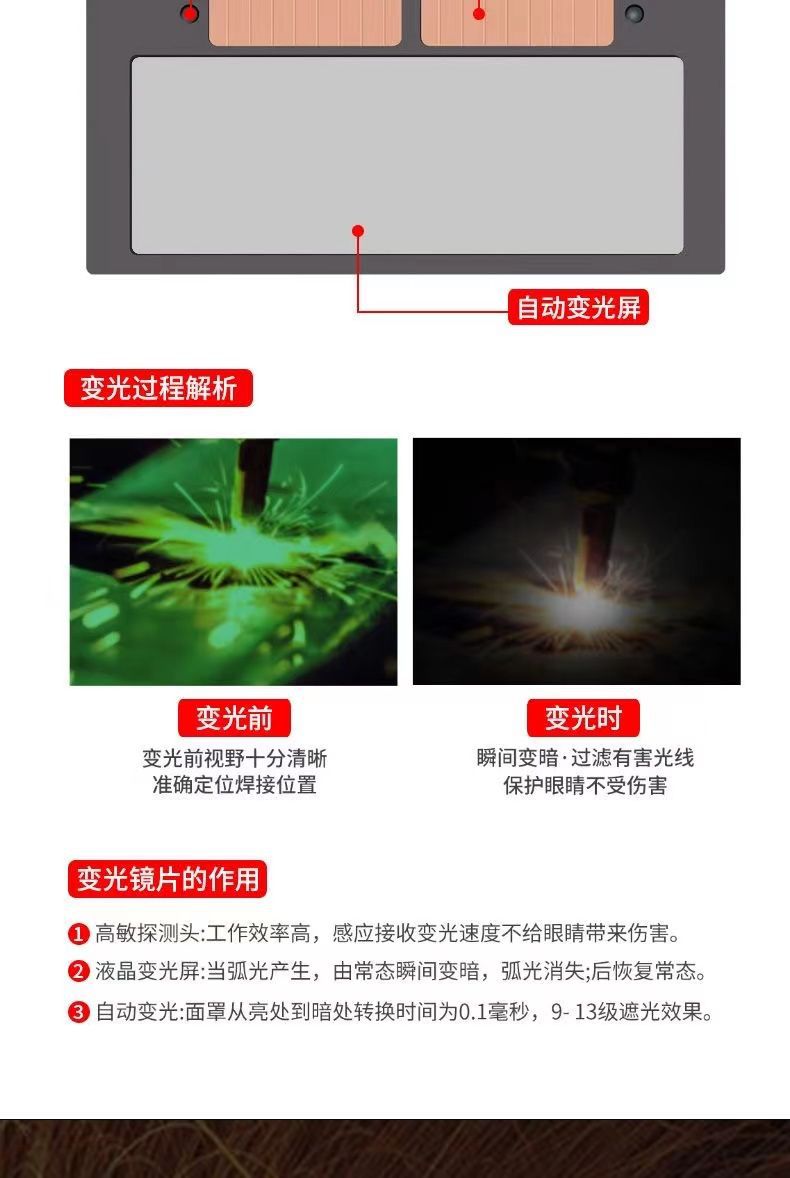 自动变光屏

变光过程解析

变光前
变光前视野十分清晰
准确定位焊接位置

变光时
瞬间变暗·过滤有害光线
保护眼睛不受伤害

变光镜片的作用

1 高敏探测头:工作效率高，感应接收变光速度不给眼睛带来伤害。
2 液晶变光屏:当弧光产生，由常态瞬间变暗，弧光消失;后恢复常态。
3 自动变光:面罩从亮处到暗处转换时间为0.1毫秒，9- 13级遮光效果。