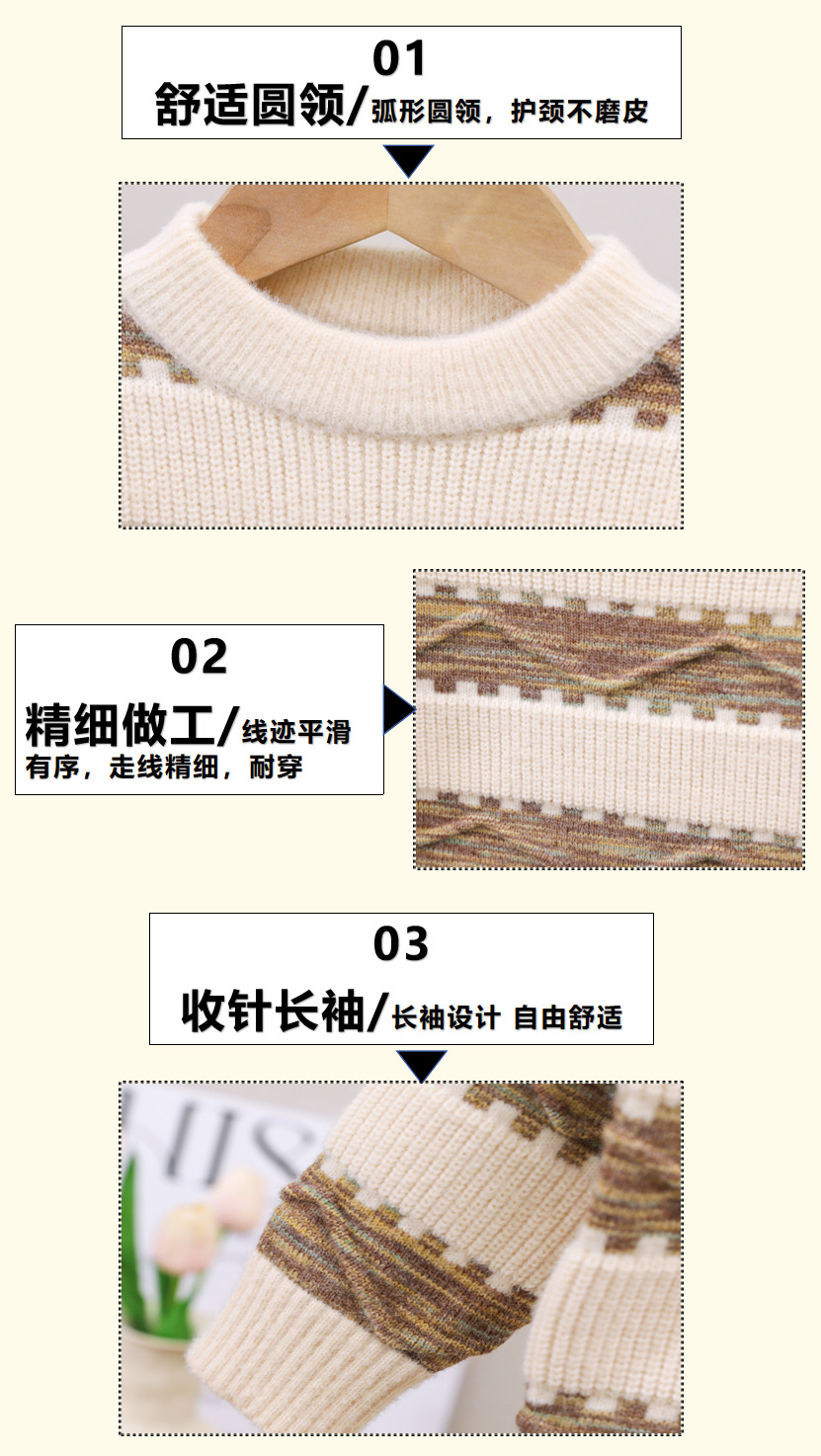 01
舒适圆领/弧形圆领，护颈不磨皮

02
精细做工/线迹平滑有序，走线精细，耐穿

03
收针长袖/长袖设计 自由舒适