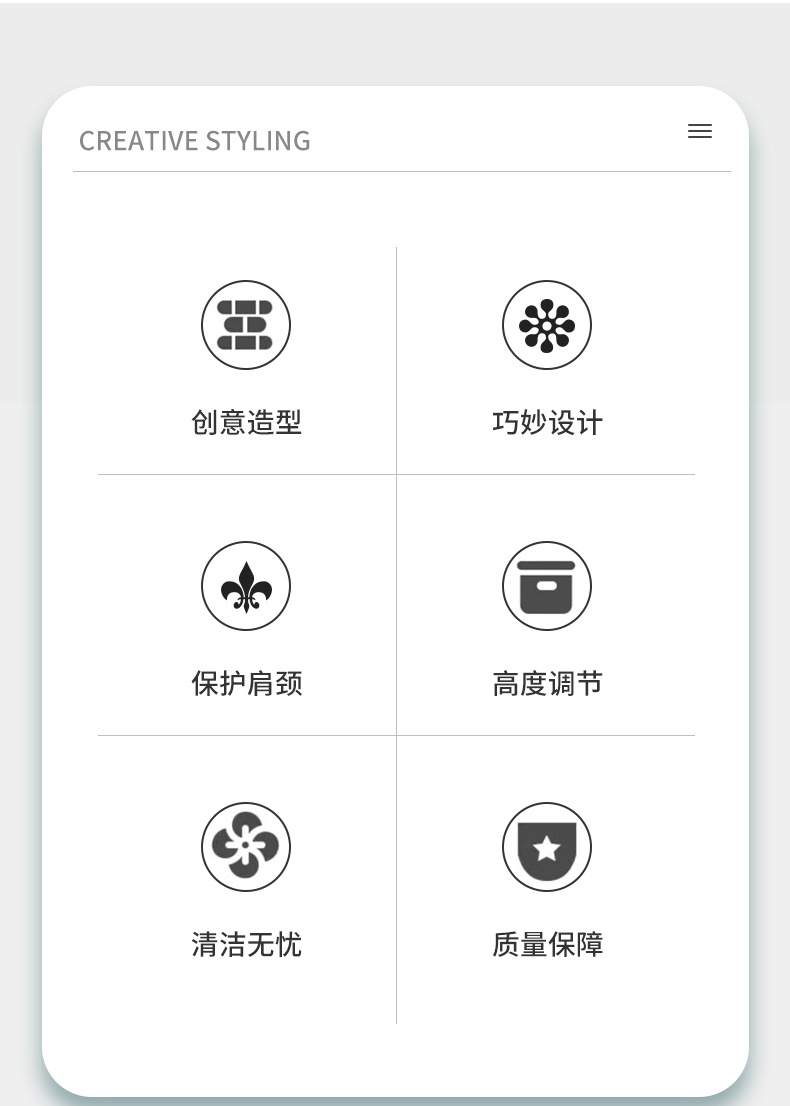 CREATIVE STYLING

创意造型

巧妙设计

保护肩颈

高度调节

清洁无忧

质量保障