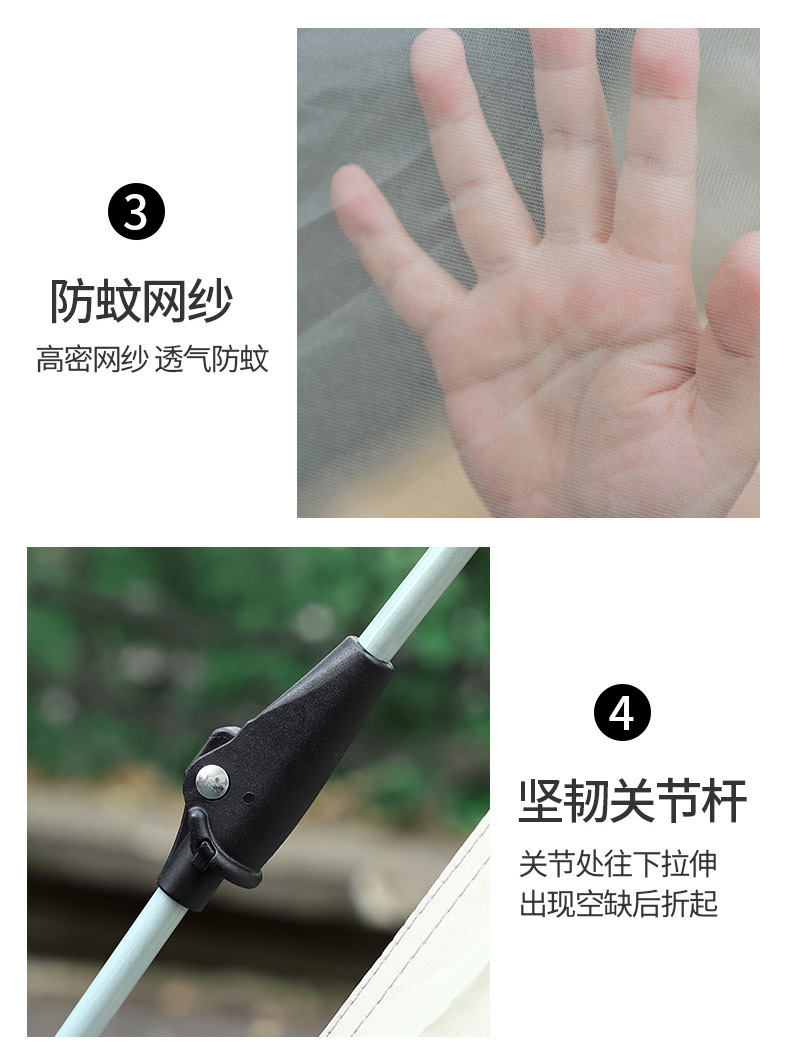 3

防蚊网纱

高密网纱 透气防蚊

4

坚韧关节杆

关节处往下拉伸
出现空缺后折起