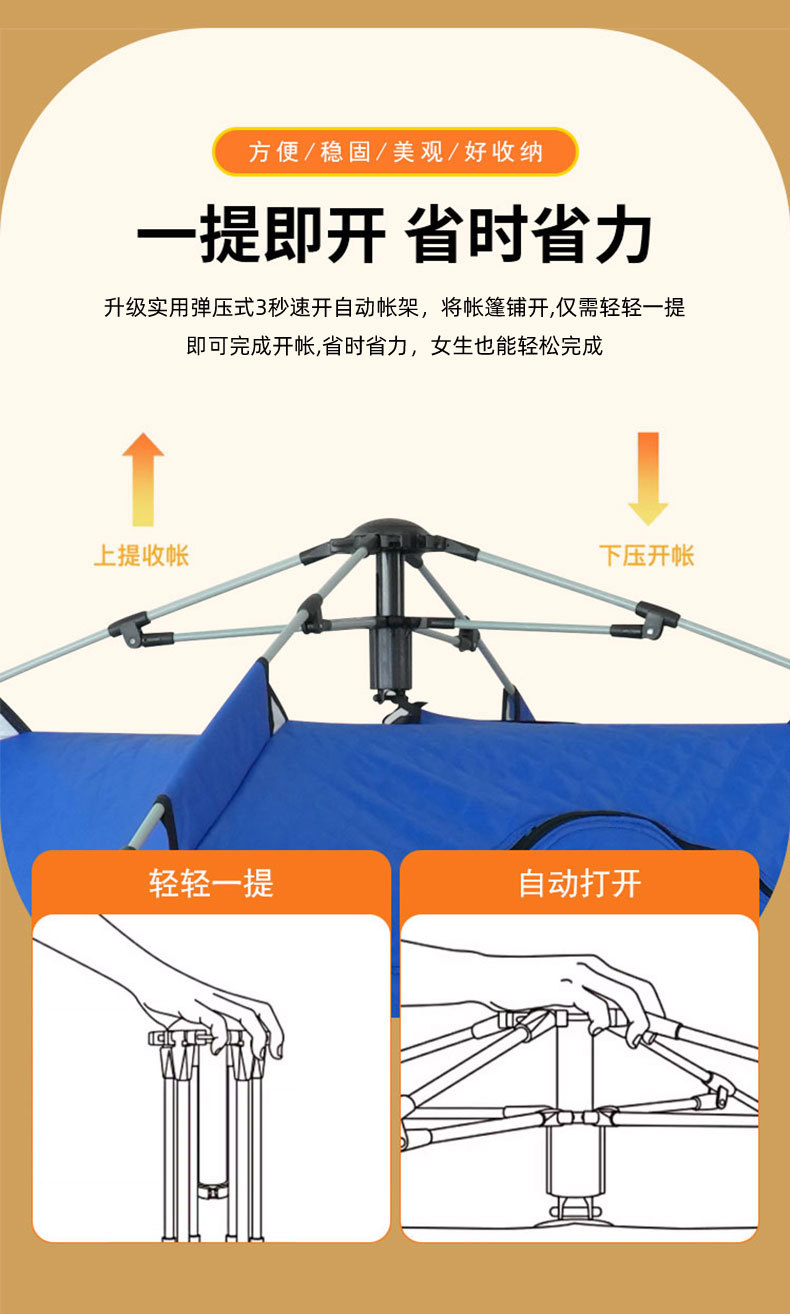 方便/稳固/美观/好收纳

一提即开 省时省力

升级实用弹压式3秒速开自动帐架，将帐篷铺开,仅需轻轻一提即可完成开帐,省时省力，女生也能轻松完成

上提收帐

下压开帐

轻轻一提

自动打开