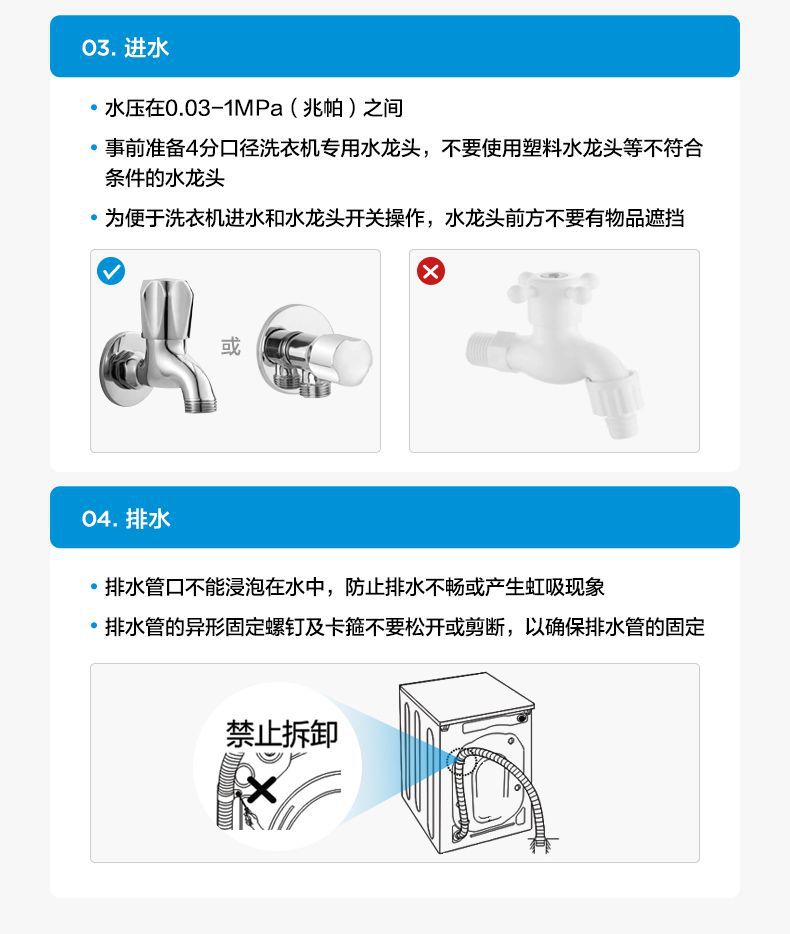 03. 进水

• 水压在0.03-1MPa（兆帕）之间

• 事前准备4分口径洗衣机专用水龙头，不要使用塑料水龙头等不符合条件的水龙头

• 为便于洗衣机进水和水龙头开关操作，水龙头前方不要有物品遮挡

或

04. 排水

• 排水管口不能浸泡在水中，防止排水不畅或产生虹吸现象

• 排水管的异形固定螺钉及卡箍不要松开或剪断，以确保排水管的固定

禁止拆卸