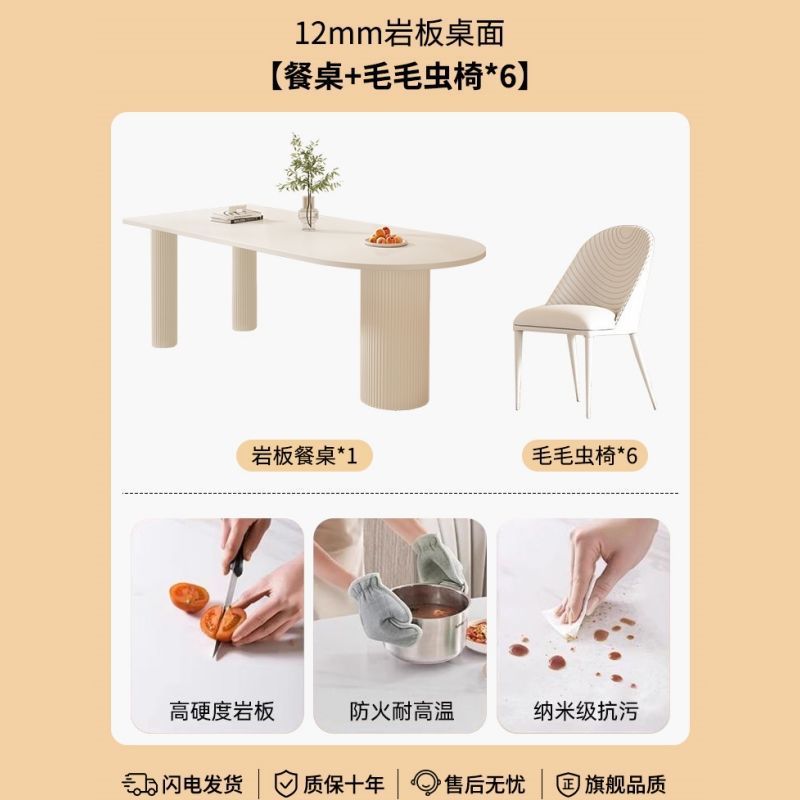 12mm岩板桌面

【餐桌+毛毛虫椅*6】

岩板餐桌*1

毛毛虫椅*6

高硬度岩板

防火耐高温

纳米级抗污

闪电发货 | 质保十年 | 售后无忧 | 正 旗舰品质