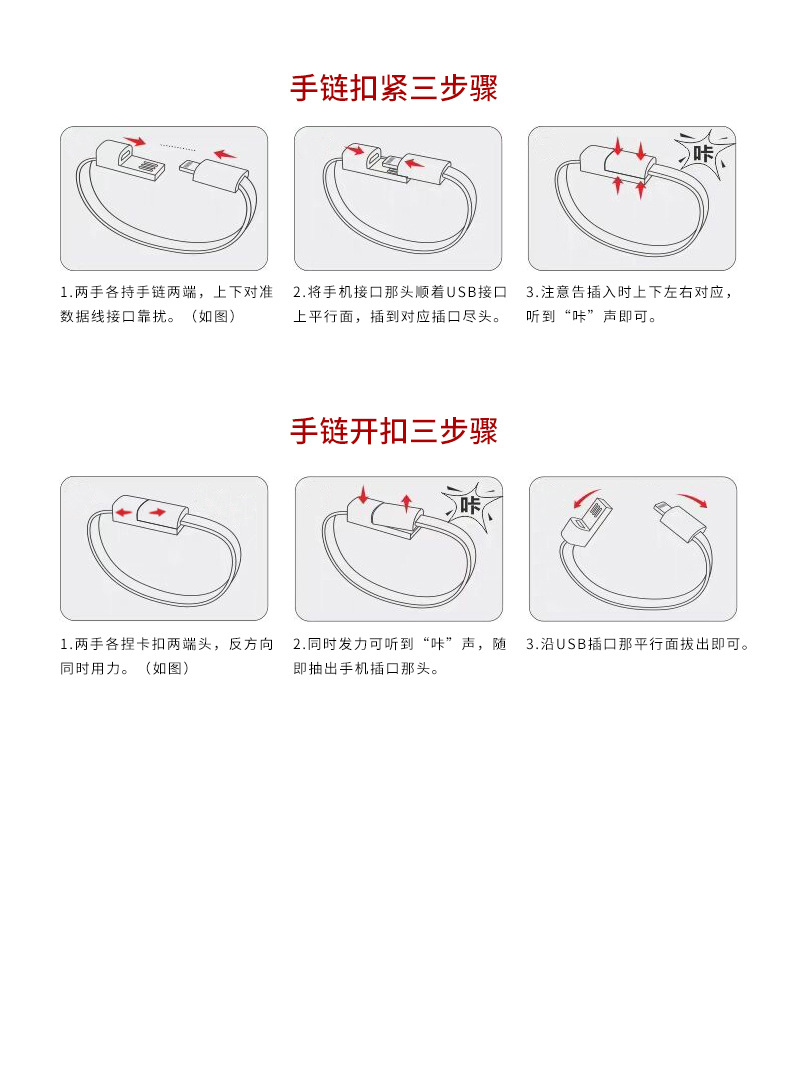 手链扣紧三步骤

咔

1.两手各持手链两端，上下对准数据线接口靠拢。（如图）

2.将手机接口那头顺着USB接口上平行面，插到对应插口尽头。

3.注意告插入时上下左右对应，听到“咔”声即可。

手链开扣三步骤

咔

1.两手各捏卡扣两端头，反方向同时用力。（如图）

2.同时发力可听到“咔”声，随即抽出手机插口那头。

3.沿USB插口那平行面拔出即可。