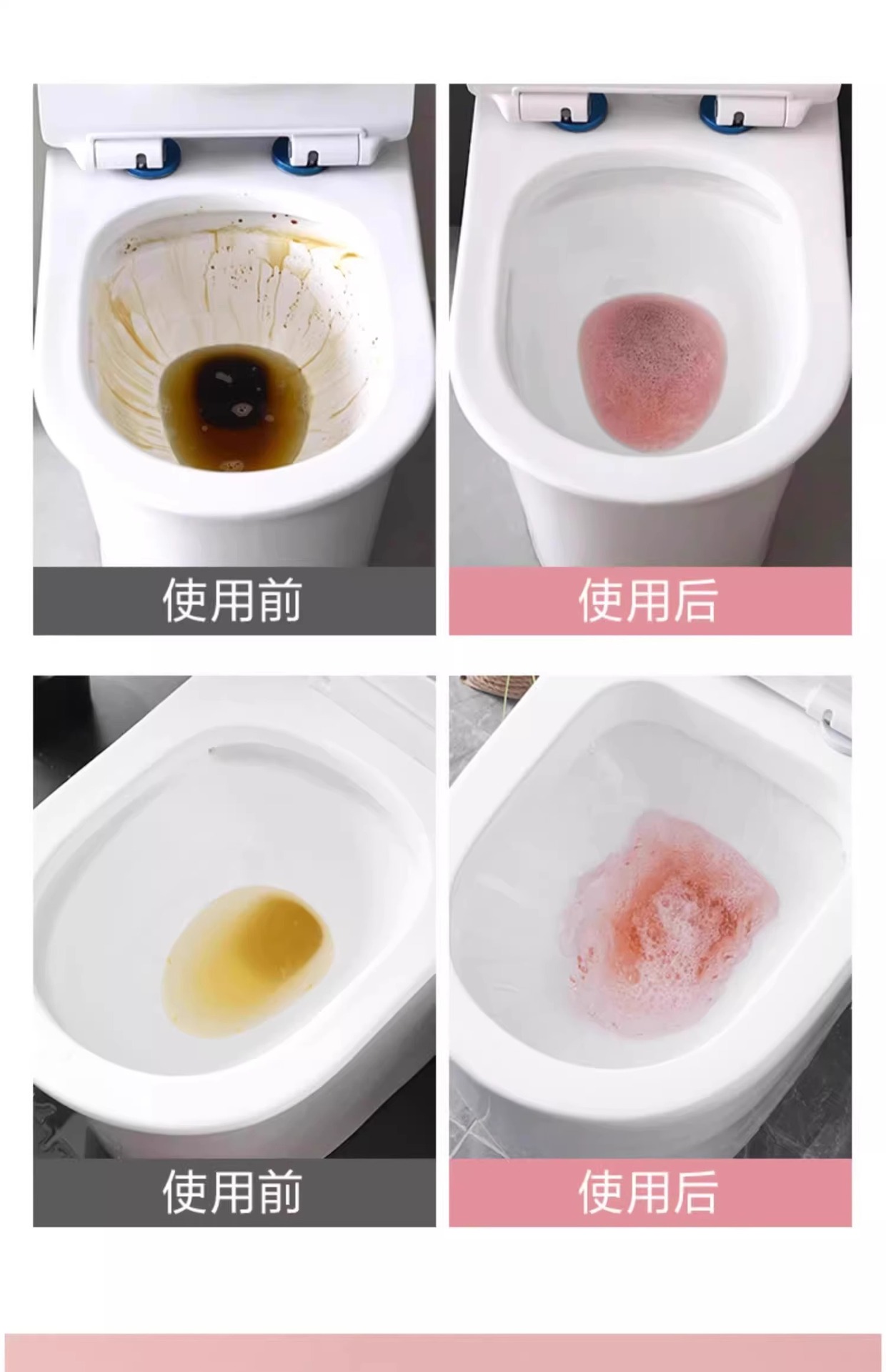 使用前

使用后

使用前

使用后