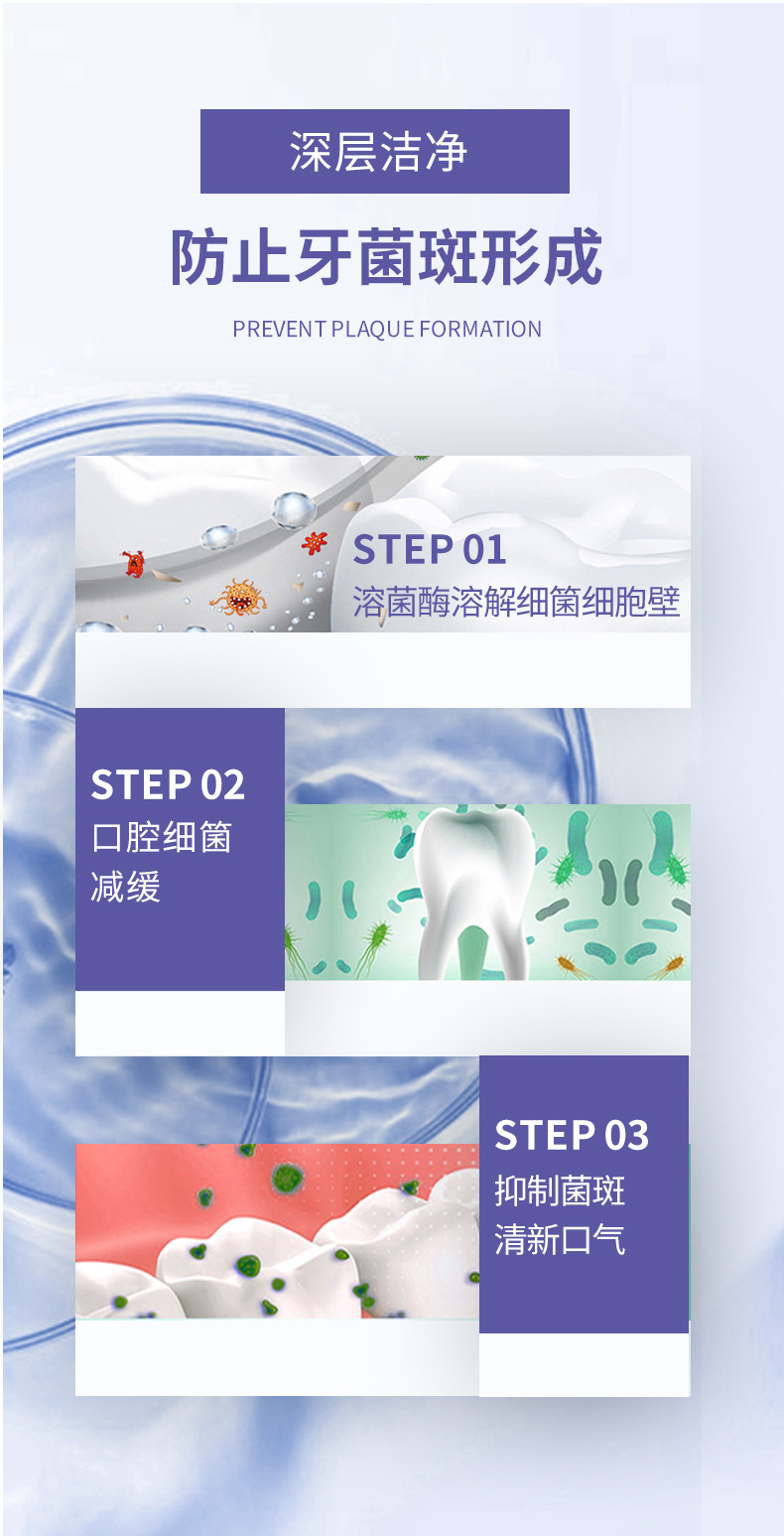 深层洁净

防止牙菌斑形成

PREVENT PLAQUE FORMATION

STEP 01
溶菌酶溶解细菌细胞壁

STEP 02
口腔细菌
减缓

STEP 03
抑制菌斑
清新口气