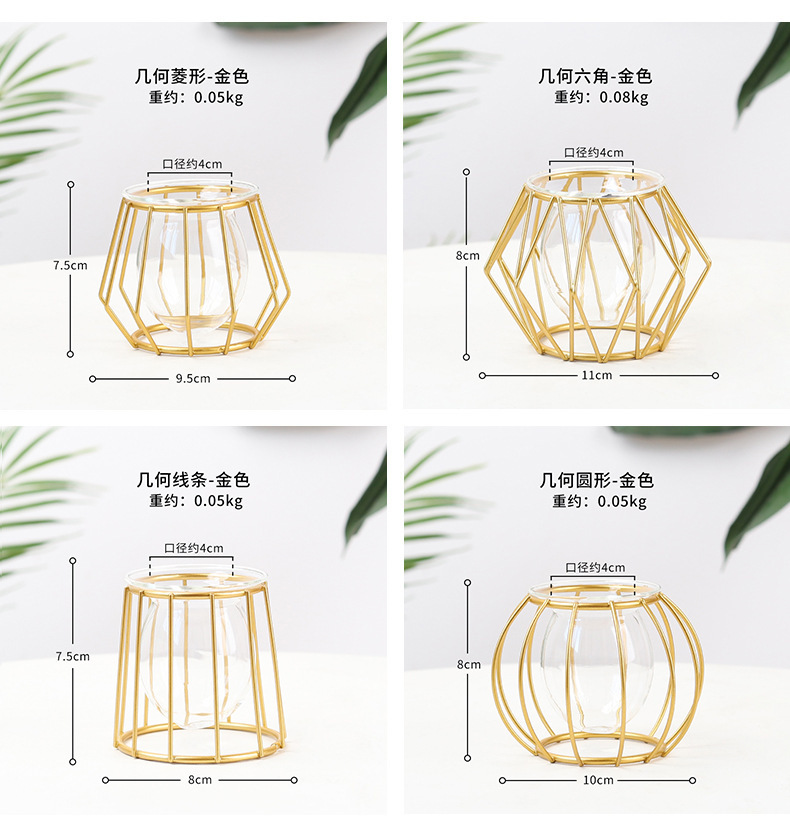 几何菱形-金色
重约：0.05kg

口径约4cm

7.5cm

9.5cm

几何六角-金色
重约：0.08kg

口径约4cm

8cm

11cm

几何线条-金色
重约：0.05kg

口径约4cm

7.5cm

8cm

几何圆形-金色
重约：0.05kg

口径约4cm

8cm

10cm