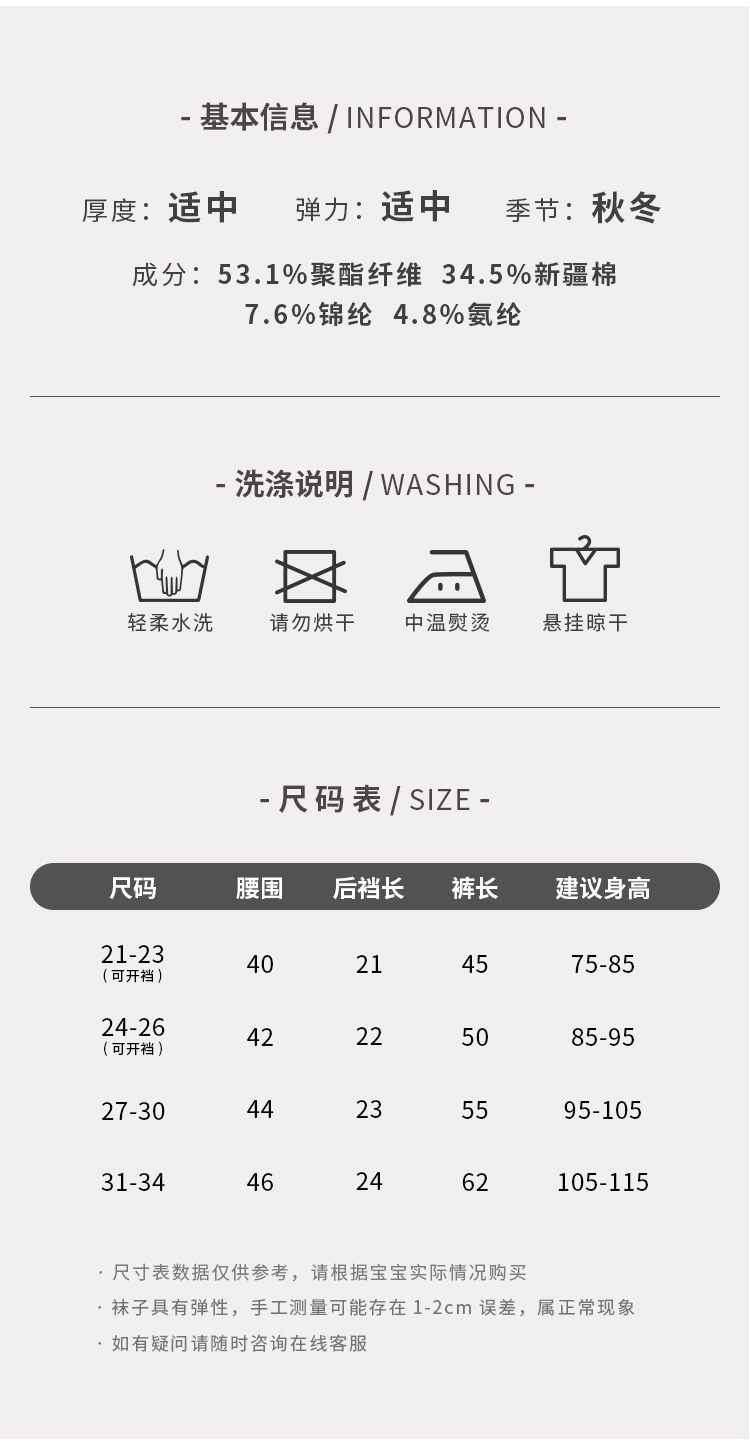 - 基本信息 / INFORMATION -

厚度：适中 弹力：适中 季节：秋冬

成分：53.1%聚酯纤维 34.5%新疆棉 7.6%锦纶 4.8%氨纶

- 洗涤说明 / WASHING -

轻柔水洗 请勿烘干 中温熨烫 悬挂晾干

- 尺码表 / SIZE -

| 尺码 | 腰围 | 后裆长 | 裤长 | 建议身高 |
|---|---|---|---|---|
| 21-23（可开裆） | 40 | 21 | 45 | 75-85 |
| 24-26（可开裆） | 42 | 22 | 50 | 85-95 |
| 27-30 | 44 | 23 | 55 | 95-105 |
| 31-34 | 46 | 24 | 62 | 105-115 |

· 尺寸表数据仅供参考，请根据宝宝实际情况购买
· 袜子具有弹性，手工测量可能存在1-2cm误差，属正常现象
· 如有疑问请随时咨询在线客服