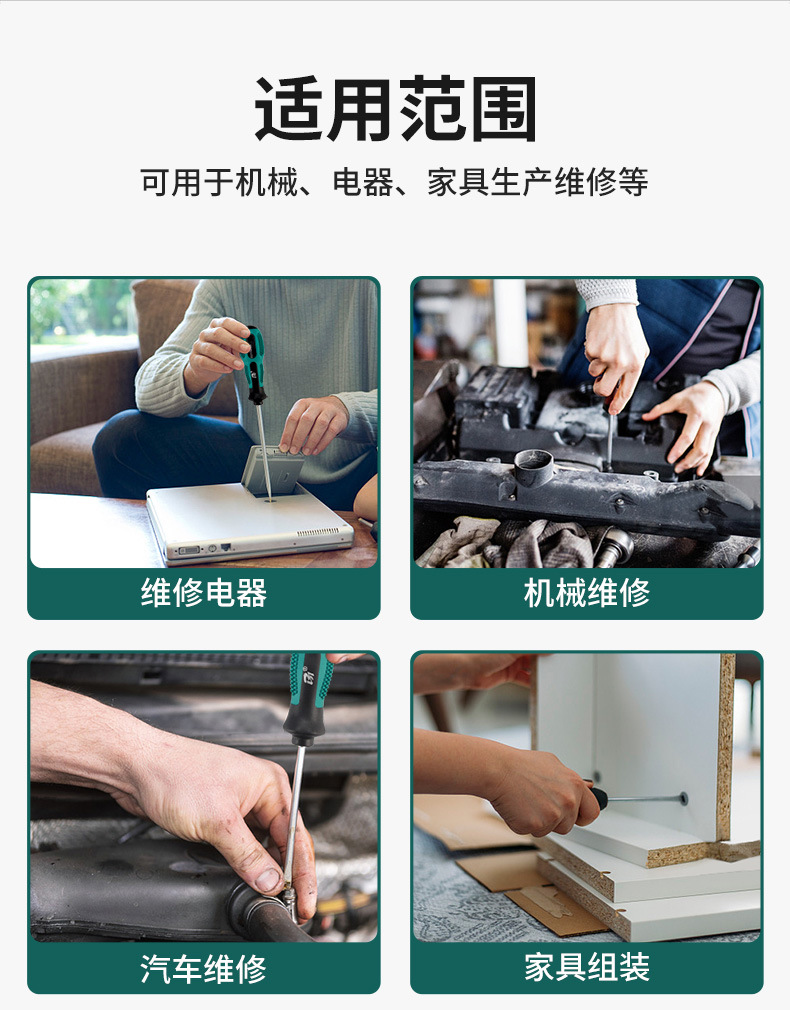 适用范围

可用于机械、电器、家具生产维修等

维修电器

机械维修

汽车维修

家具组装