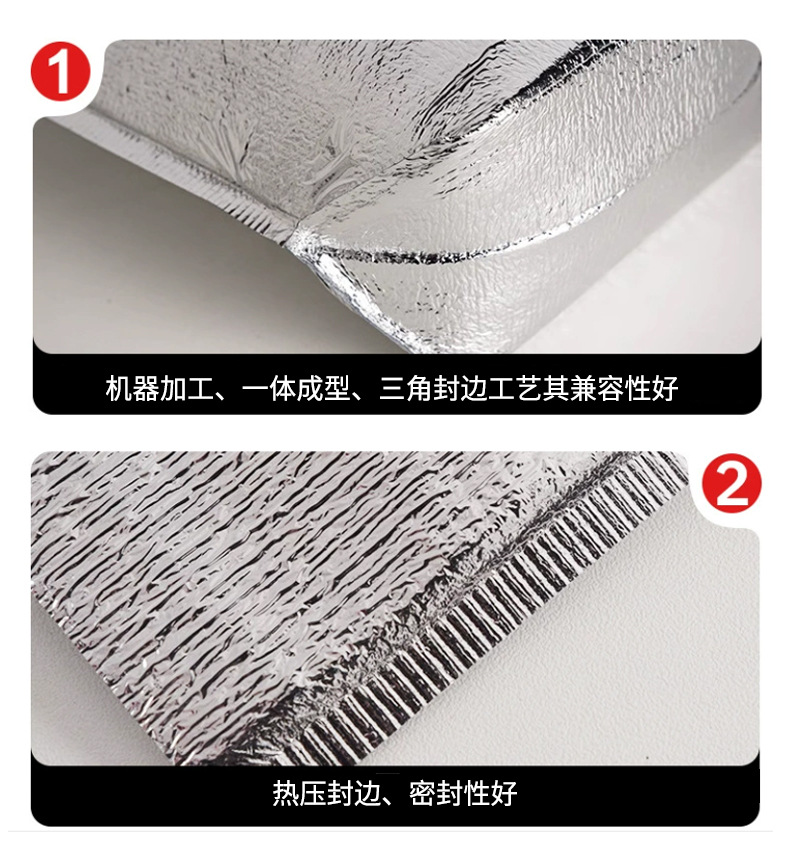 1

机器加工、一体成型、三角封边工艺其兼容性好

2

热压封边、密封性好