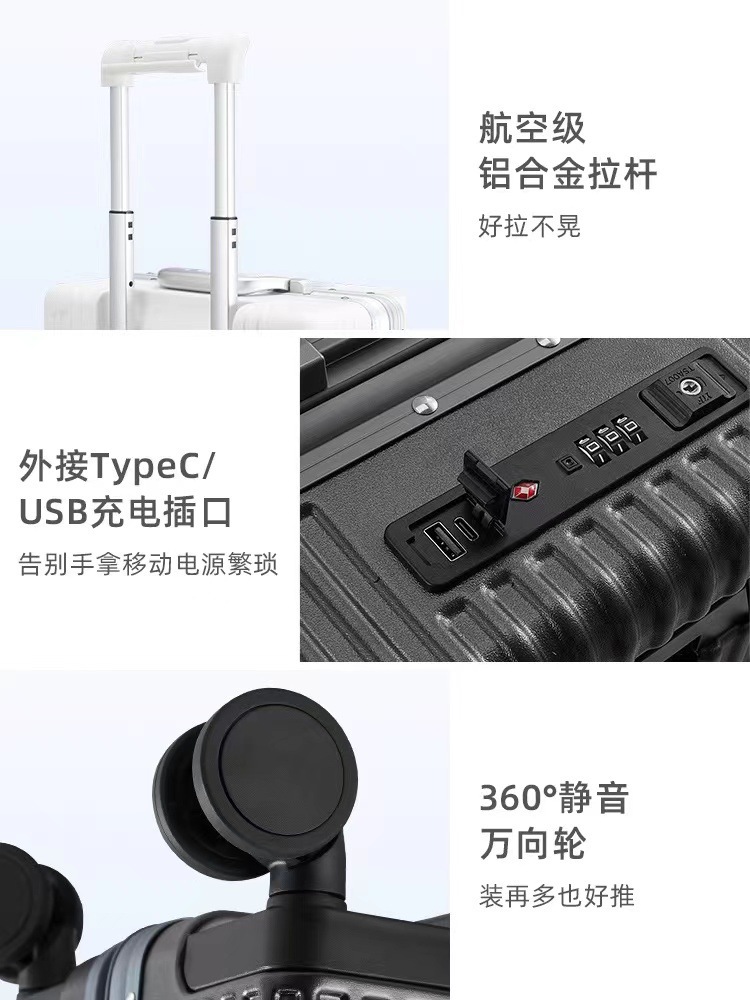 航空级
铝合金拉杆

好拉不晃

外接TypeC/
USB充电插口

告别手拿移动电源繁琐

360°静音
万向轮

装再多也好推