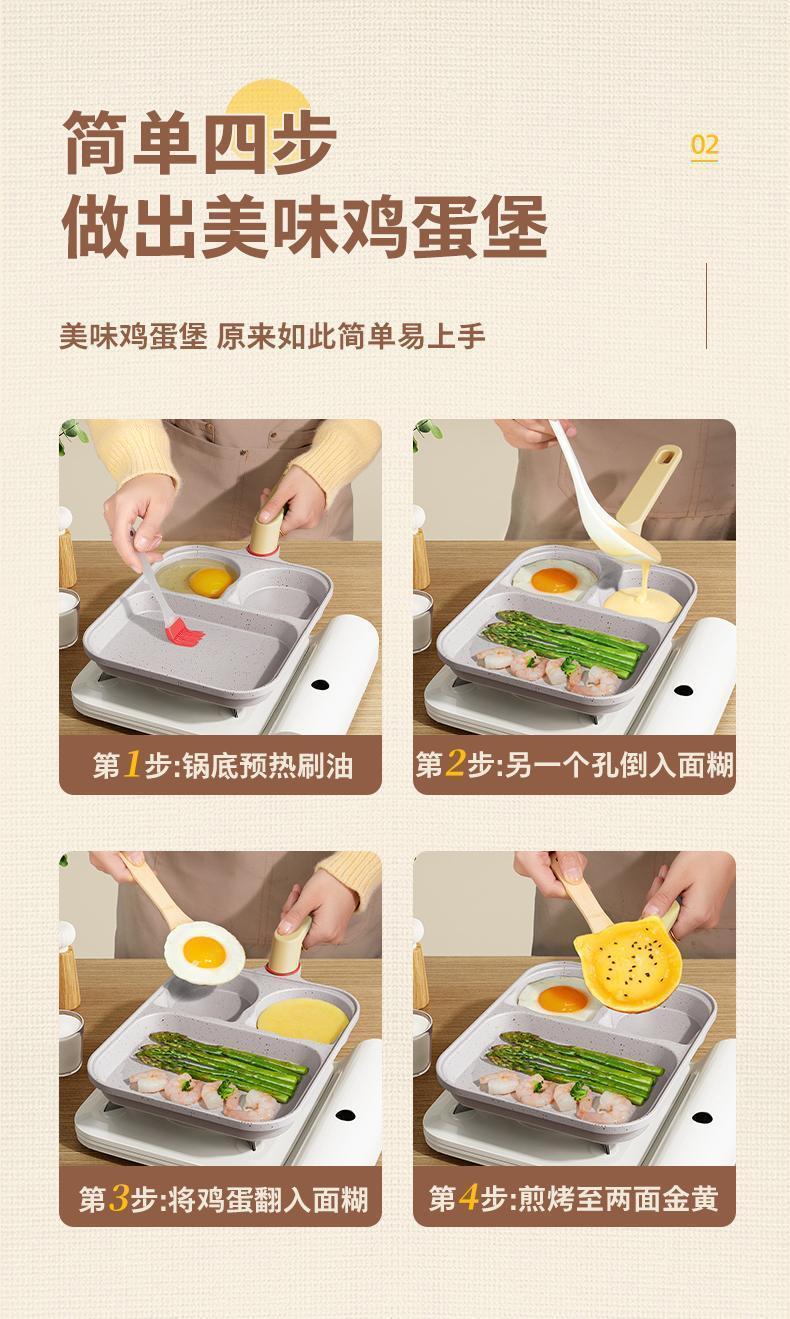 简单四步
做出美味鸡蛋堡

02

美味鸡蛋堡 原来如此简单易上手

第1步:锅底预热刷油

第2步:另一个孔倒入面糊

第3步:将鸡蛋翻入面糊

第4步:煎烤至两面金黄