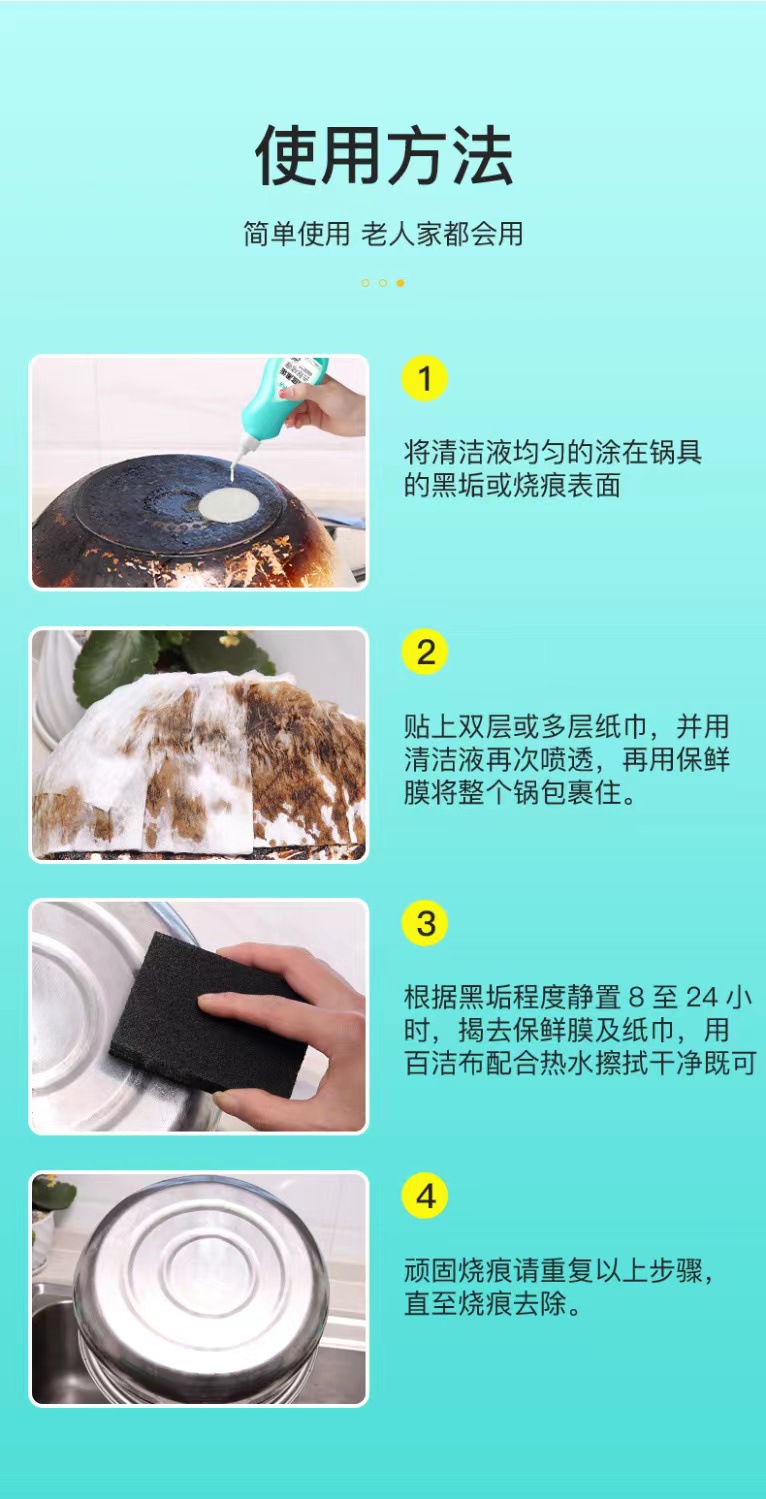 使用方法

简单使用 老人家都会用

1

将清洁液均匀的涂在锅具的黑垢或烧痕表面

2

贴上双层或多层纸巾，并用清洁液再次喷透，再用保鲜膜将整个锅包裹住。

3

根据黑垢程度静置 8 至 24 小时，揭去保鲜膜及纸巾，用百洁布配合热水擦拭干净既可

4

顽固烧痕请重复以上步骤，直至烧痕去除。