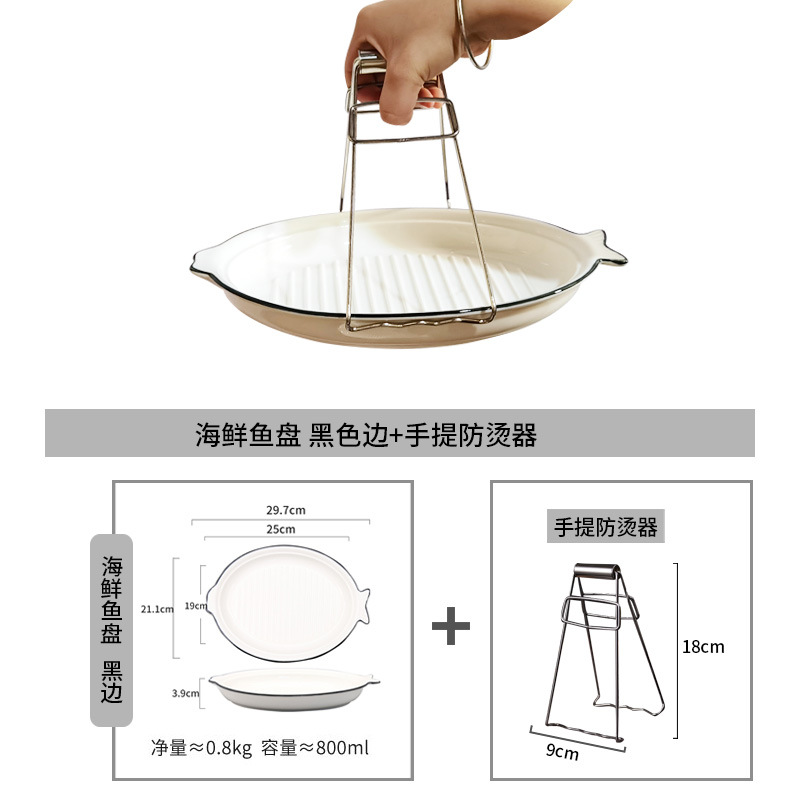 海鲜鱼盘 黑色边+手提防烫器

海鲜鱼盘 黑边

29.7cm
25cm
21.1cm
19cm
3.9cm

净量≈0.8kg 容量≈800ml

+

手提防烫器

18cm
9cm