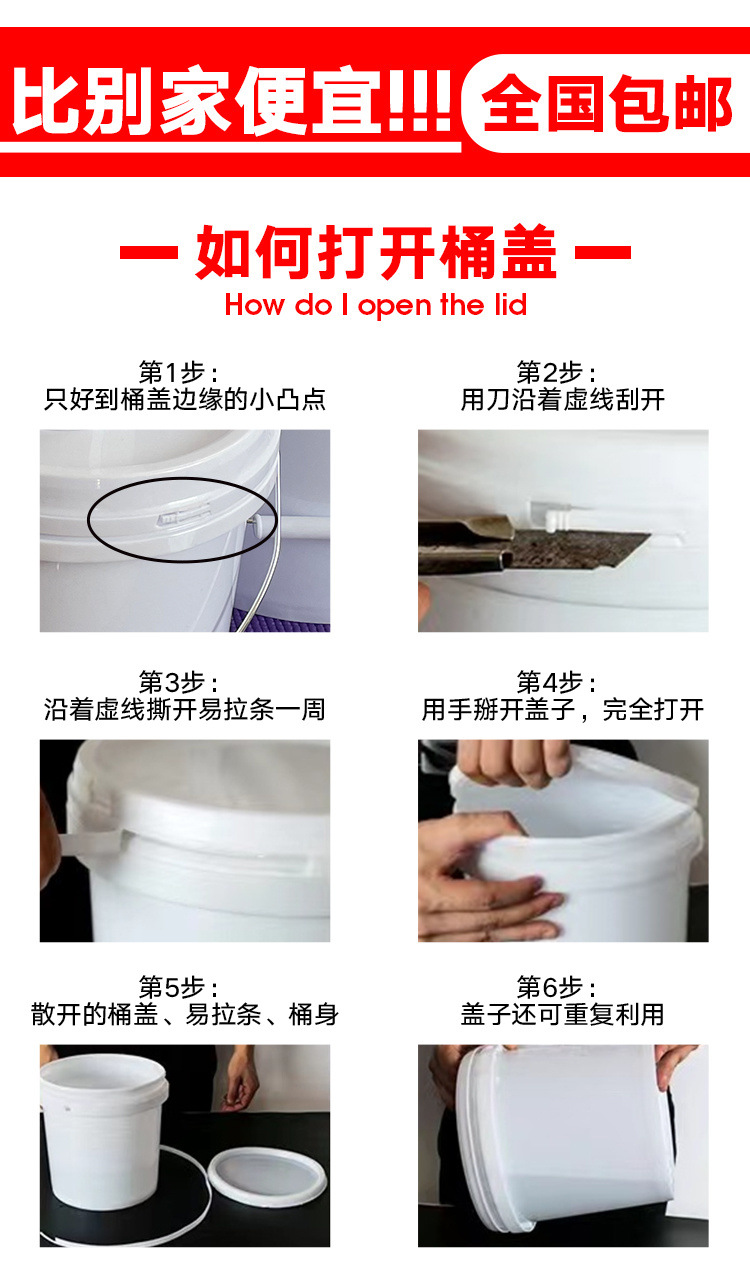 比别家便宜!!! 全国包邮

— 如何打开桶盖 —
How do I open the lid

第1步：
只好到桶盖边缘的小凸点

第2步：
用刀沿着虚线刮开

第3步：
沿着虚线撕开易拉条一周

第4步：
用手掰开盖子，完全打开

第5步：
散开的桶盖、易拉条、桶身

第6步：
盖子还可重复利用