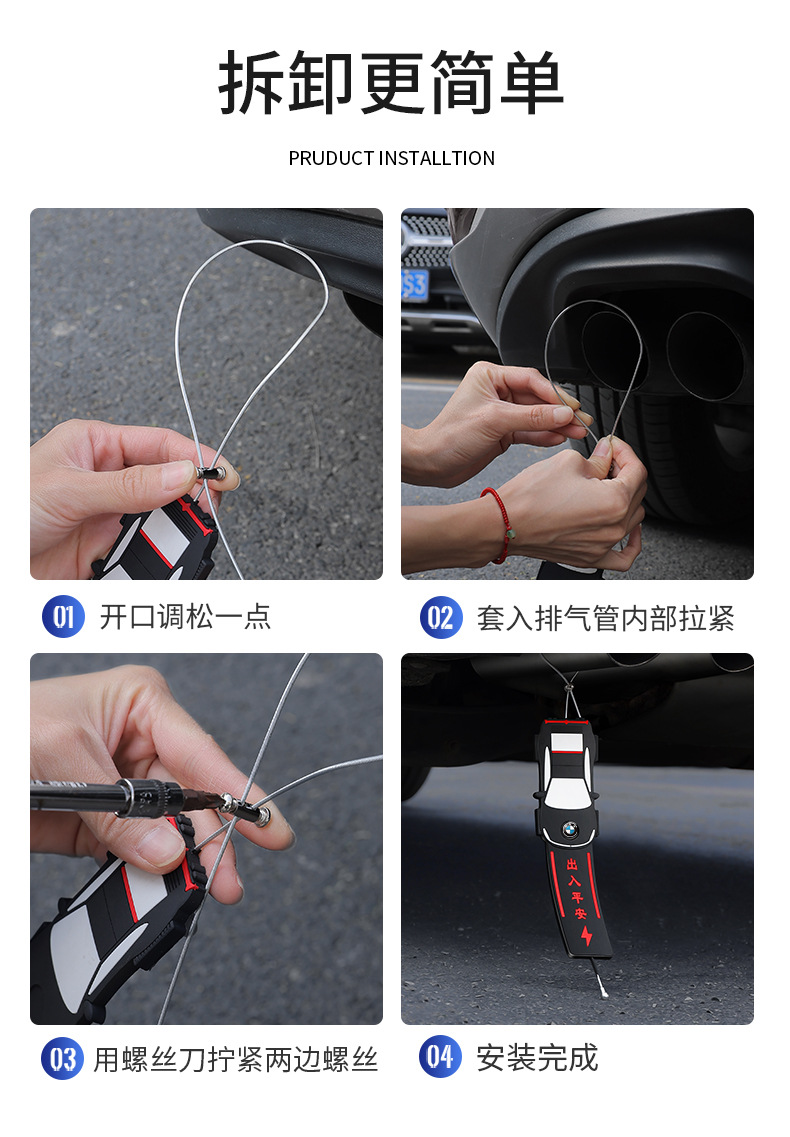 拆卸更简单

PRUDUCT INSTALLTION

S3

01 开口调松一点

02 套入排气管内部拉紧

出入平安

03 用螺丝刀拧紧两边螺丝

04 安装完成