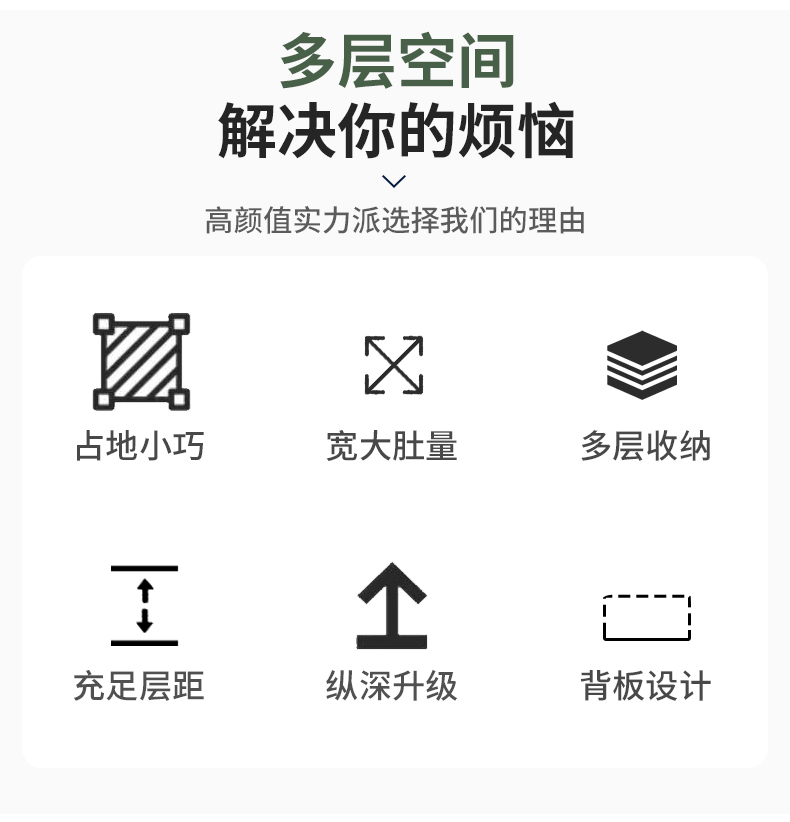 多层空间
解决你的烦恼

高颜值实力派选择我们的理由

占地小巧

宽大肚量

多层收纳

充足层距

纵深升级

背板设计