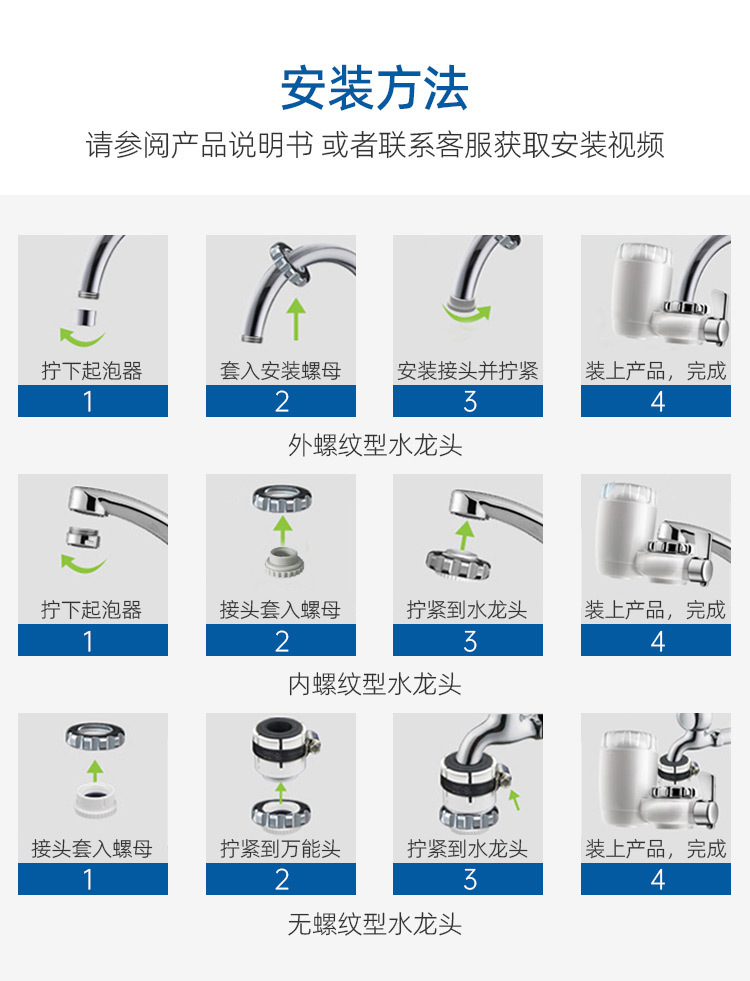 安装方法

请参阅产品说明书 或者联系客服获取安装视频

拧下起泡器
1

套入安装螺母
2

安装接头并拧紧
3

装上产品，完成
4

外螺纹型水龙头

拧下起泡器
1

接头套入螺母
2

拧紧到水龙头
3

装上产品，完成
4

内螺纹型水龙头

接头套入螺母
1

拧紧到万能头
2

拧紧到水龙头
3

装上产品，完成
4

无螺纹型水龙头