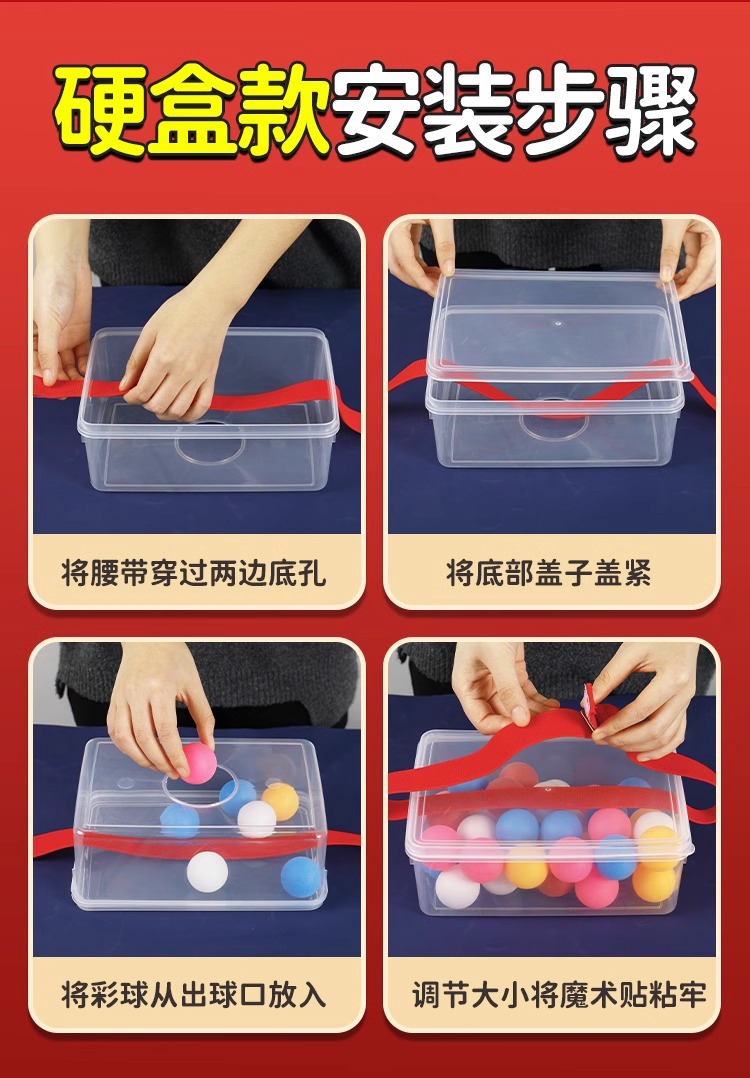 硬盒款安装步骤

将腰带穿过两边底孔

将底部盖子盖紧

将彩球从出球口放入

调节大小将魔术贴粘牢