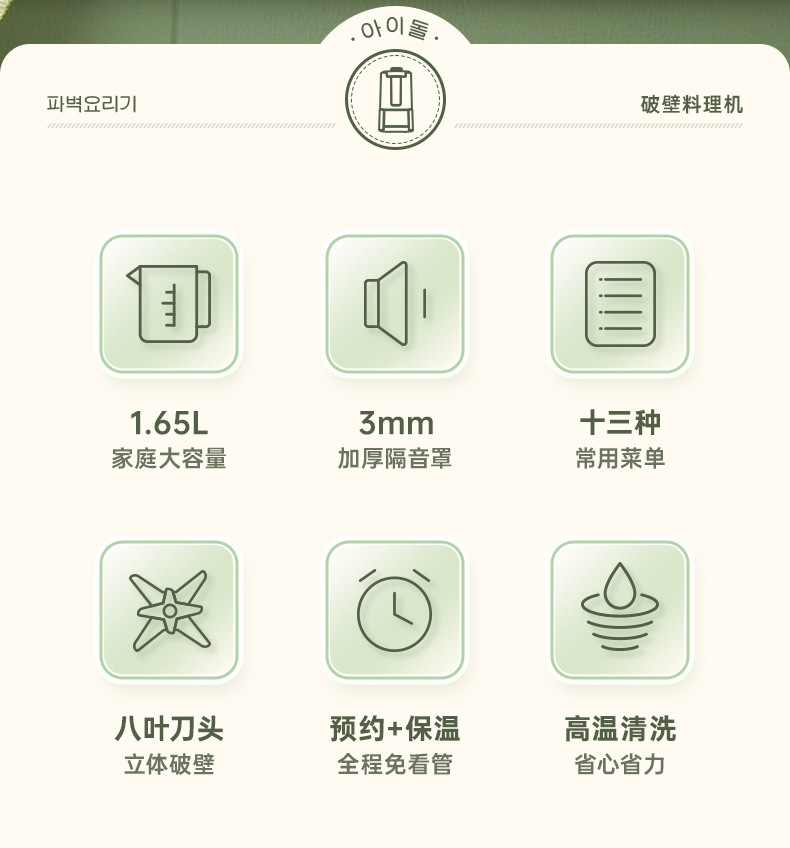 · 아이돌 ·

파벽요리기

破壁料理机

1.65L
家庭大容量

3mm
加厚隔音罩

十三种
常用菜单

八叶刀头
立体破壁

预约+保温
全程免看管

高温清洗
省心省力