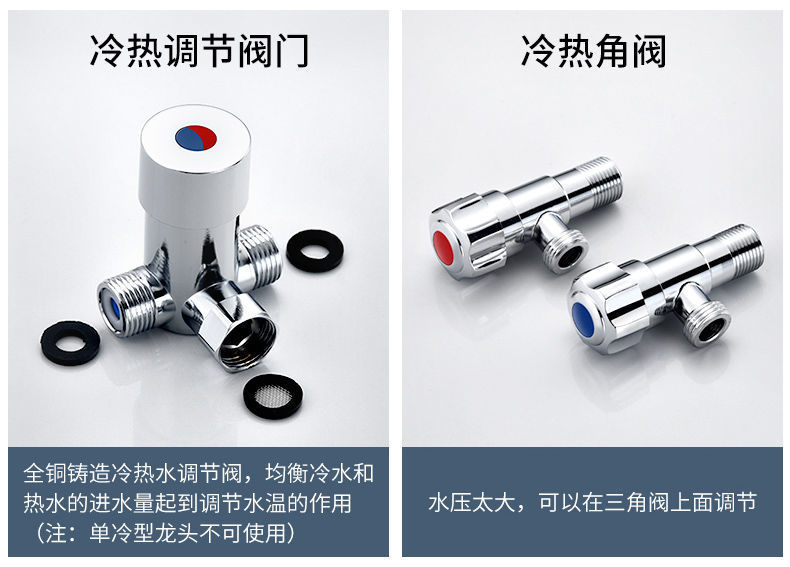 冷热调节阀门

全铜铸造冷热水调节阀，均衡冷水和热水的进水量起到调节水温的作用（注：单冷型龙头不可使用）

冷热角阀

水压太大，可以在三角阀上面调节