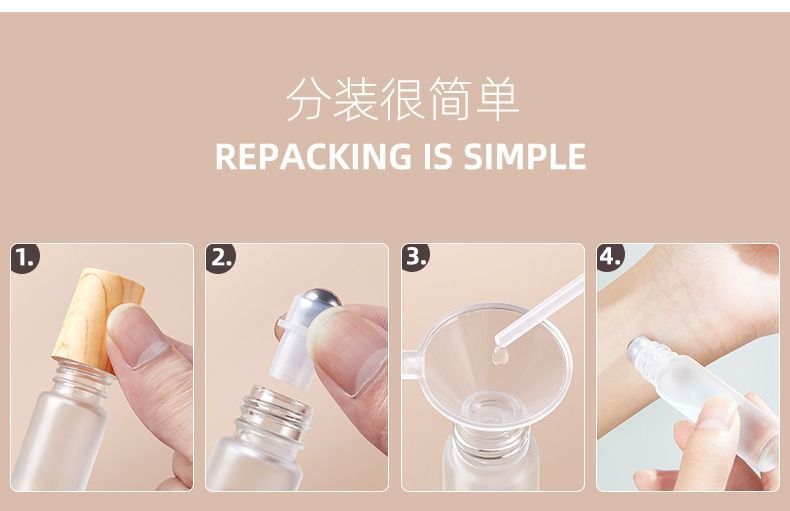 分装很简单
REPACKING IS SIMPLE

1.

2.

3.

4.