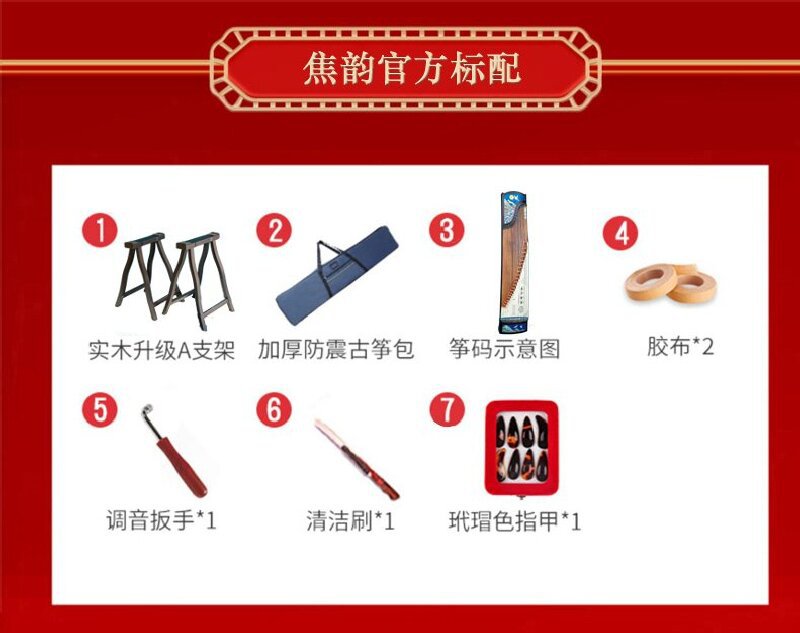 焦韵官方标配

1
实木升级A支架

2
加厚防震古筝包

3
筝码示意图

4
胶布*2

5
调音扳手*1

6
清洁刷*1

7
玳瑁色指甲*1