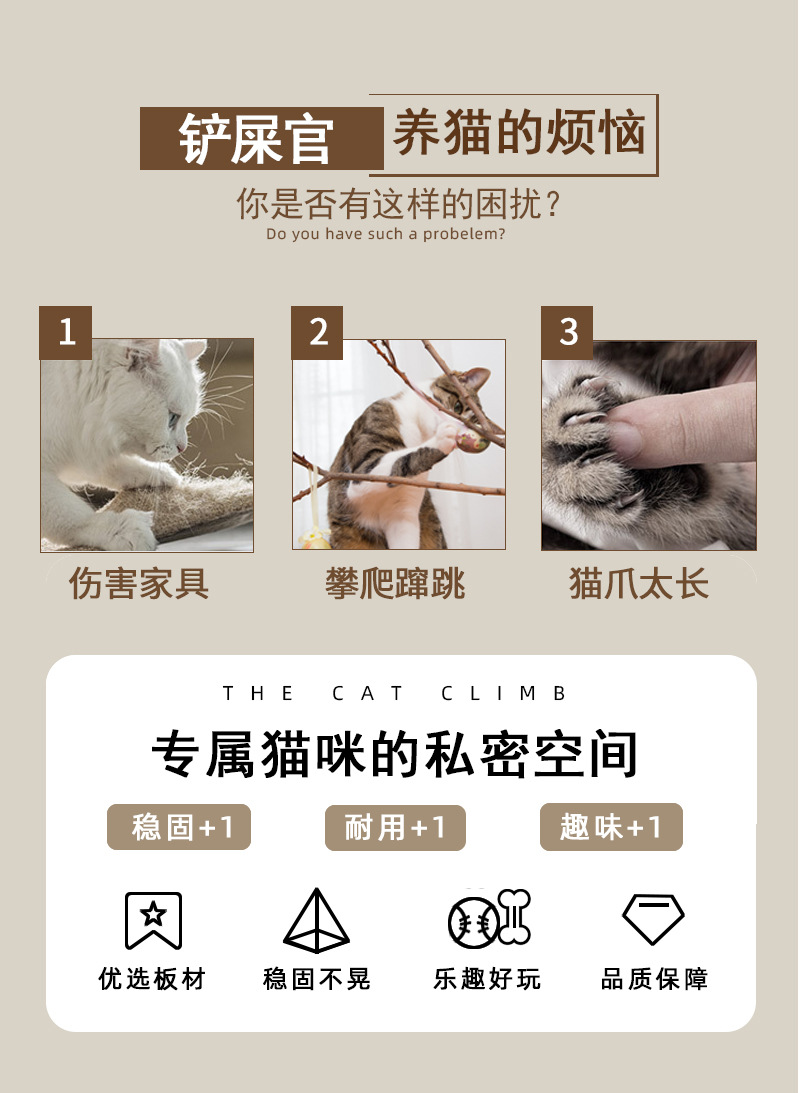 铲屎官 养猫的烦恼

你是否有这样的困扰？

Do you have such a probelem?

1

伤害家具

2

攀爬蹿跳

3

猫爪太长

THE CAT CLIMB

专属猫咪的私密空间

稳固+1

耐用+1

趣味+1

优选板材

稳固不晃

乐趣好玩

品质保障