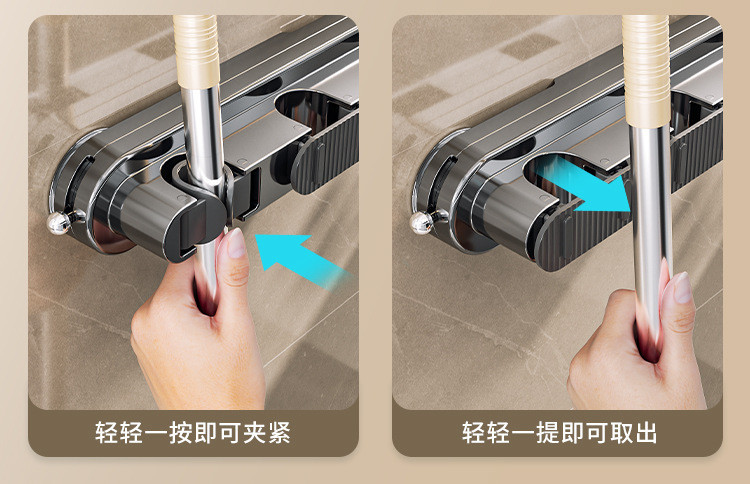 轻轻一按即可夹紧

轻轻一提即可取出