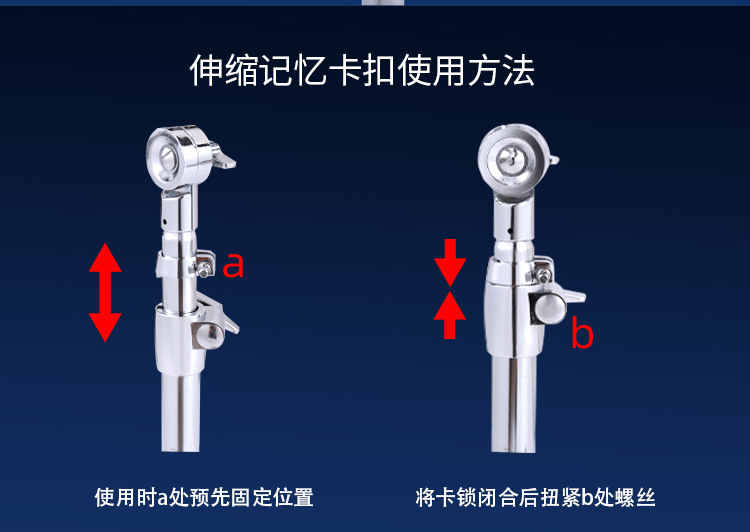 伸缩记忆卡扣使用方法

a

b

使用时a处预先固定位置

将卡锁闭合后扭紧b处螺丝