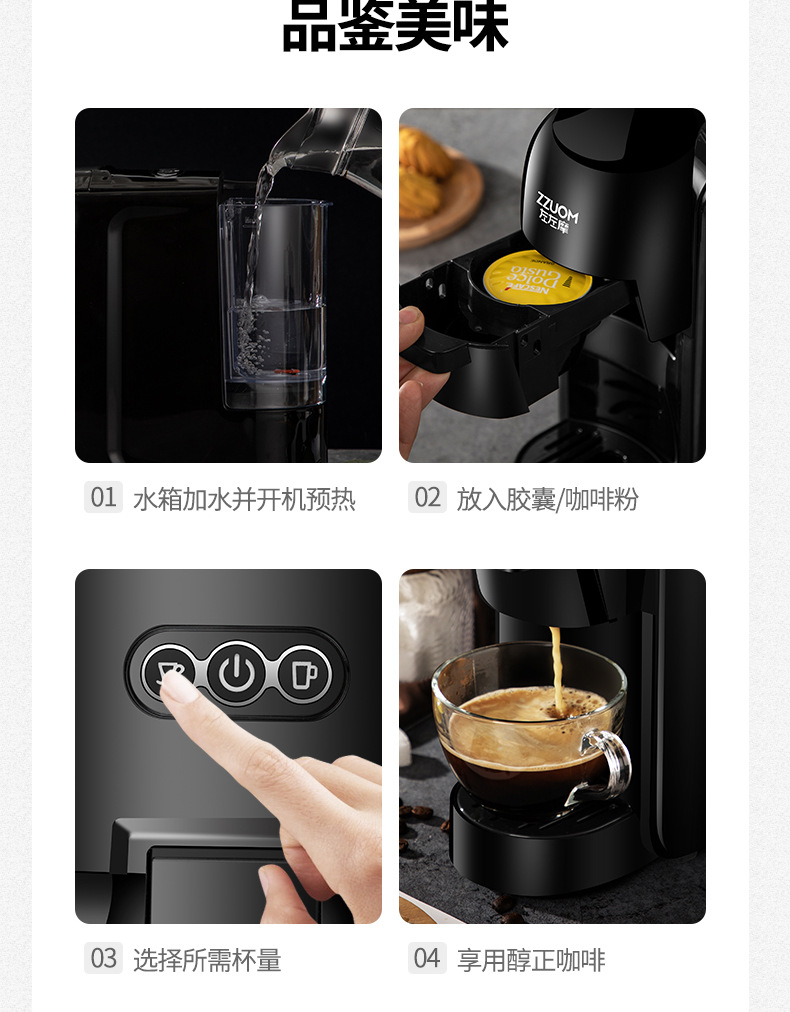 品鉴美味

ZZUOM
左左摩

NESCAFÉ
Dolce
Gusto

01 水箱加水并开机预热

02 放入胶囊/咖啡粉

03 选择所需杯量

04 享用醇正咖啡