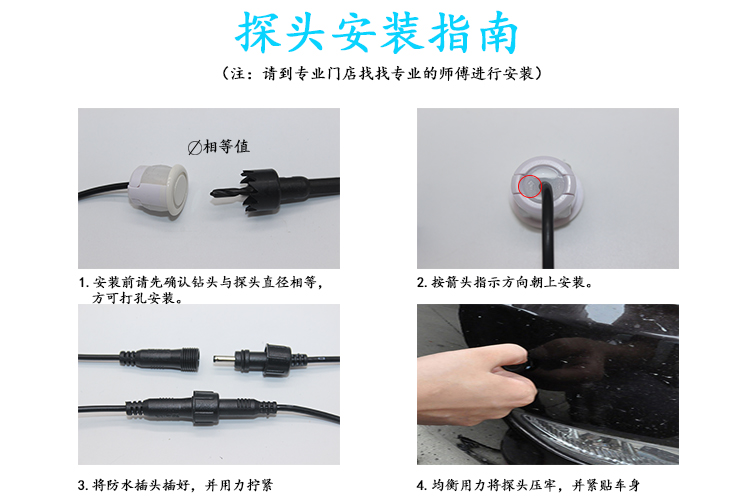 探头安装指南

（注：请到专业门店找找专业的师傅进行安装）

∅相等值

1. 安装前请先确认钻头与探头直径相等，方可打孔安装。

2. 按箭头指示方向朝上安装。

3. 将防水插头插好，并用力拧紧

4. 均衡用力将探头压牢，并紧贴车身