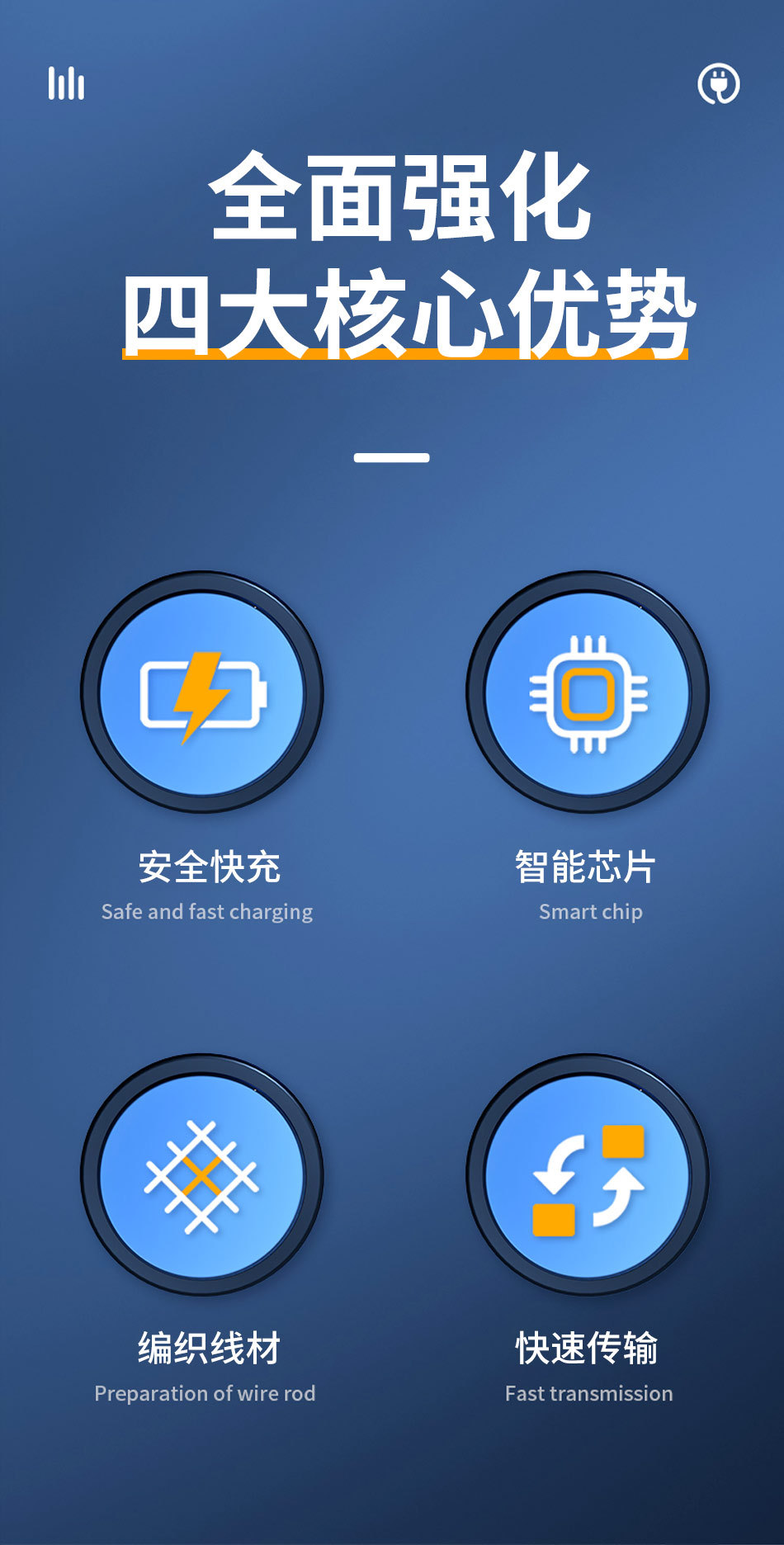 全面强化
四大核心优势

安全快充
Safe and fast charging

智能芯片
Smart chip

编织线材
Preparation of wire rod

快速传输
Fast transmission